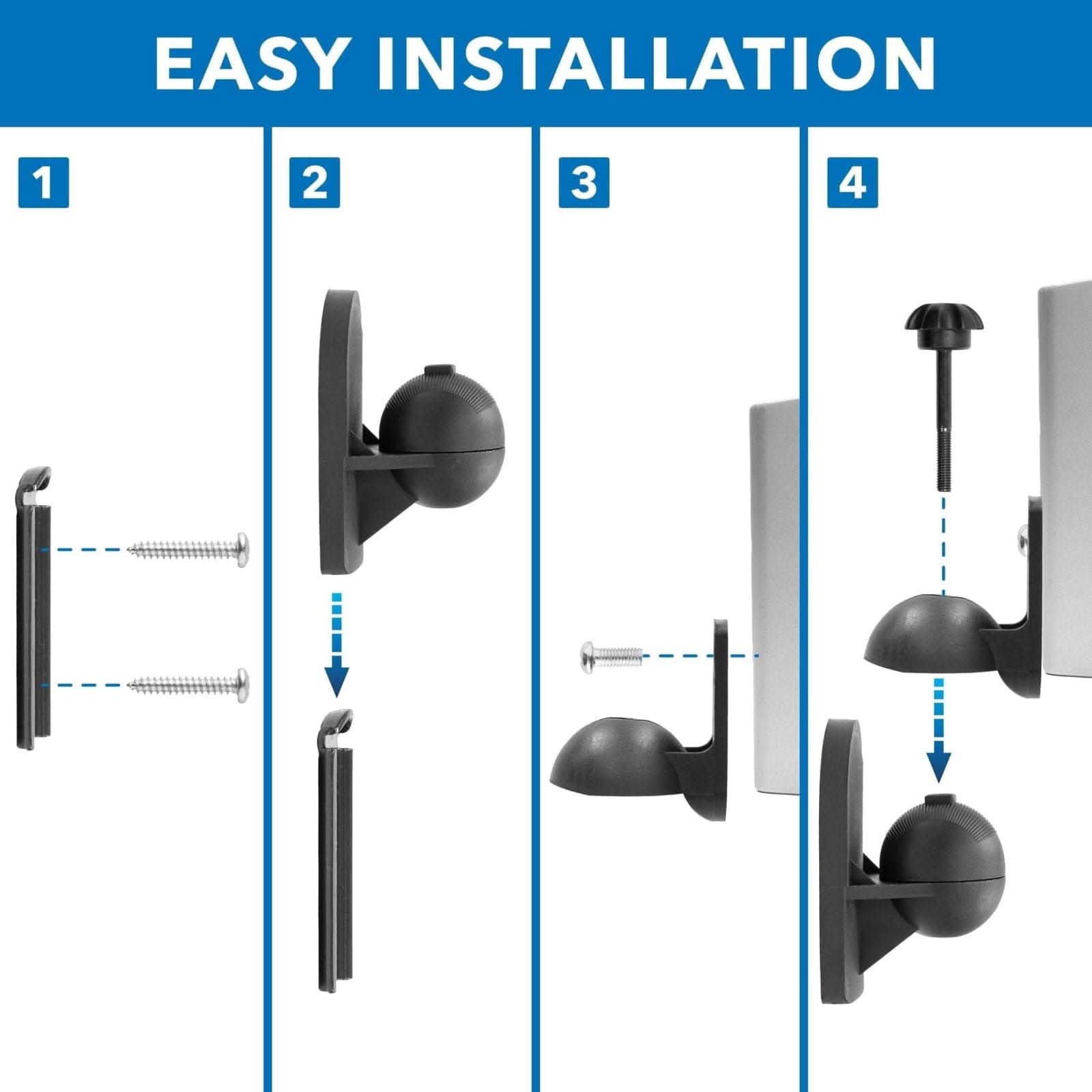 EASY INSTALLATION

1

2

3

4