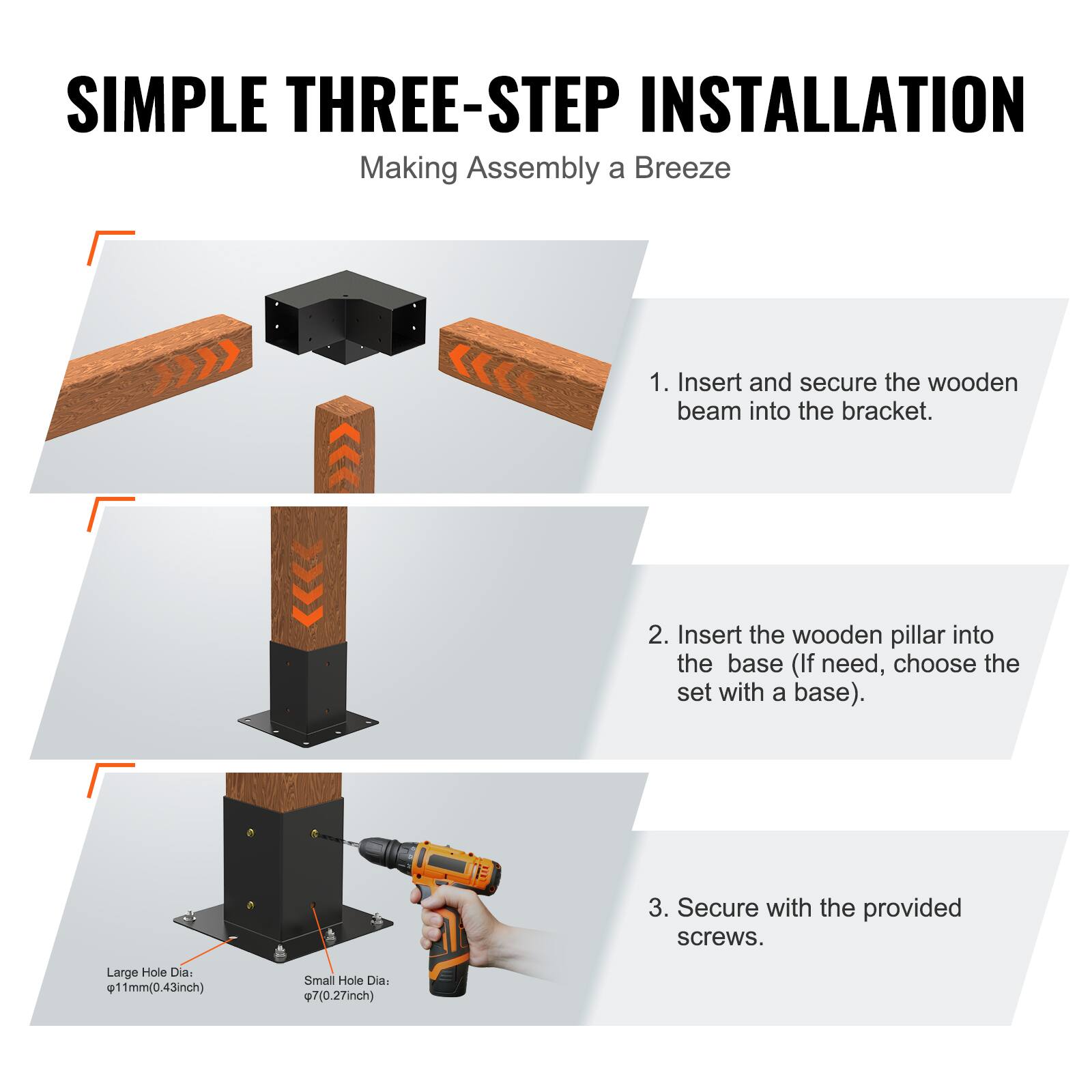 SIMPLE THREE-STEP INSTALLATION

Making Assembly a Breeze

1. Insert and secure the wooden beam into the bracket.

2. Insert the wooden pillar into the  base (If need, choose the set with a base).

Large Hole Dia：
φ11mm(0.43inch)

Small Hole Dia：
φ7(0.27inch)

3. Secure with the provided screws.