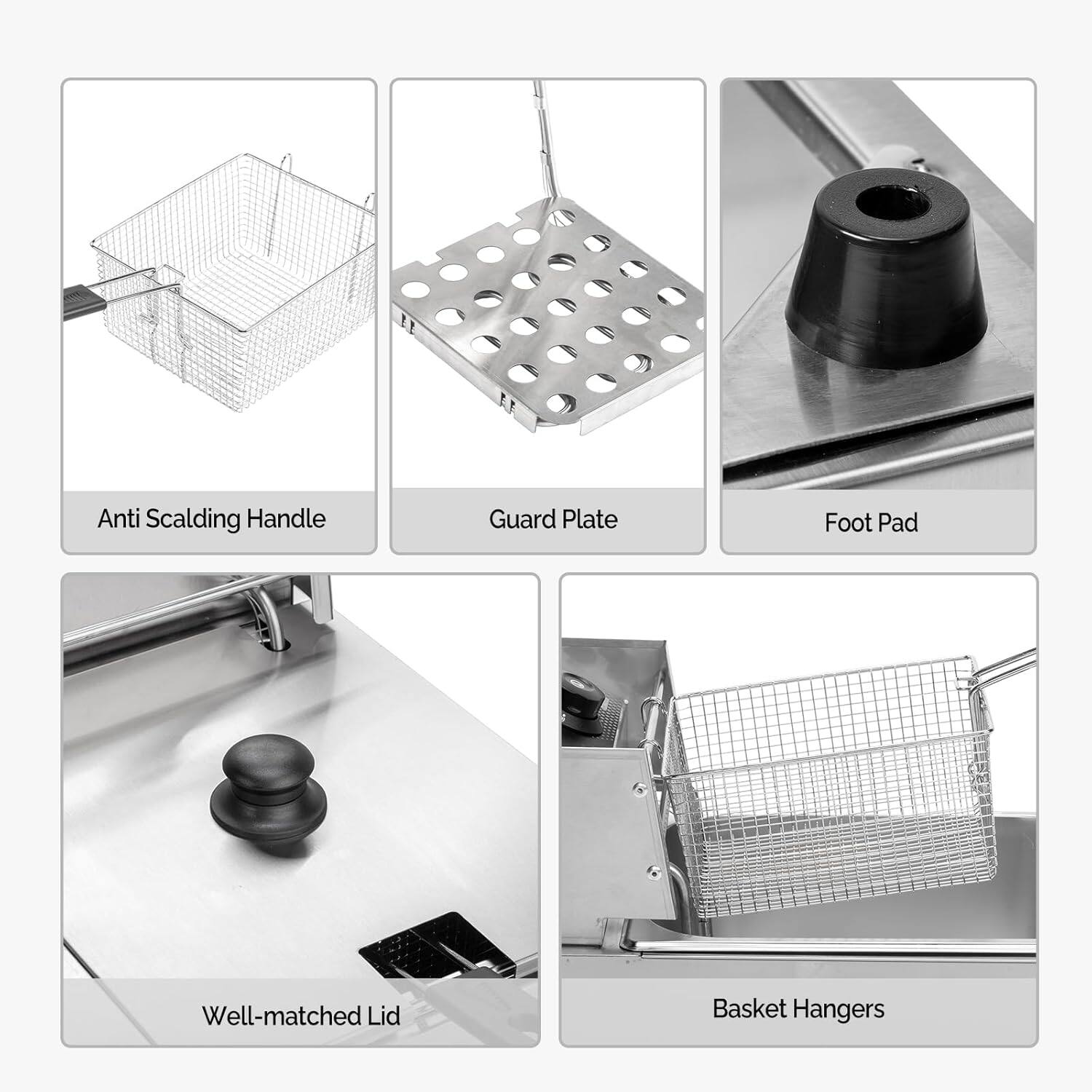 Anti Scalding Handle

Guard Plate

Foot Pad

Well-matched Lid

Basket Hangers