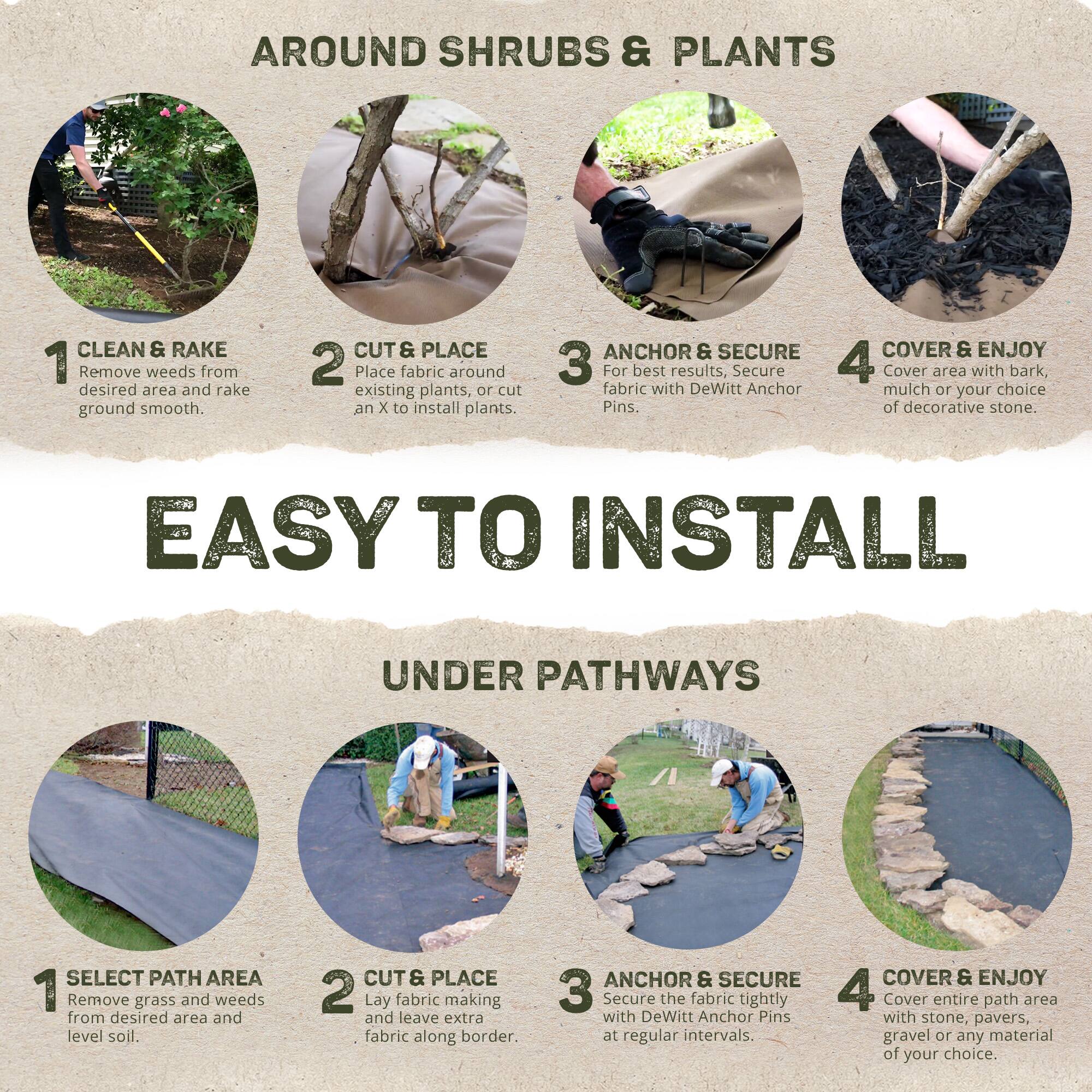 AROUND SHRUBS & PLANTS

1 CLEAN & RAKE
Remove weeds from desired area and rake ground smooth.

2 CUT & PLACE
Place fabric around existing plants, or cut an X to install plants.

3 ANCHOR & SECURE
For best results, Secure fabric with DeWitt Anchor Pins.

4 COVER & ENJOY
Cover area with bark, mulch or your choice of decorative stone.

EASY TO INSTALL

UNDER PATHWAYS

1 SELECT PATH AREA
Remove grass and weeds from desired area and level soil.

2 CUT & PLACE
Lay fabric making and leave extra fabric along border.

3 ANCHOR & SECURE
Secure the fabric tightly with DeWitt Anchor Pins at regular intervals.

4 COVER & ENJOY
Cover entire path area with stone, pavers, gravel or any material of your choice.