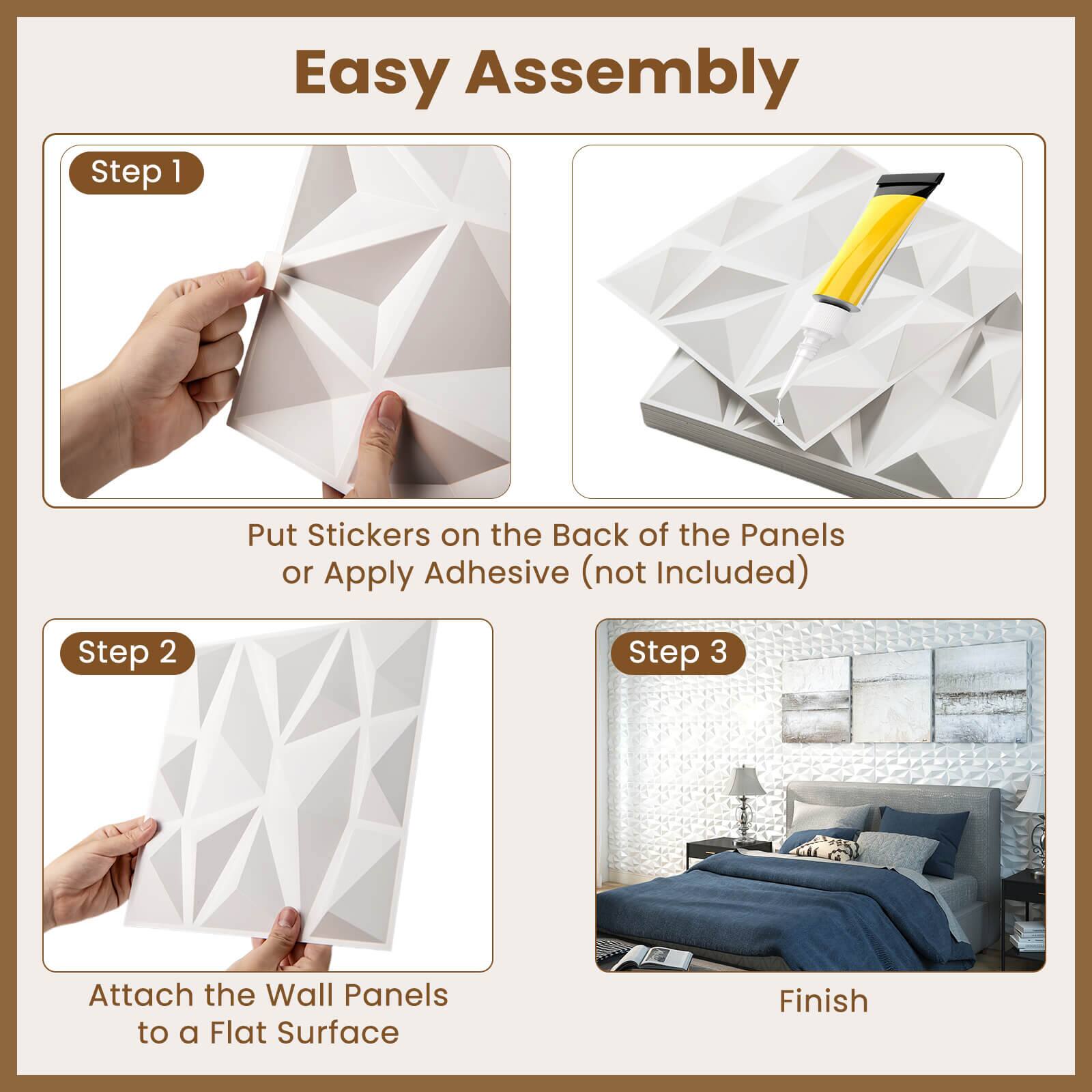 Easy Assembly

Step 1

Put Stickers on the Back of the Panels or Apply Adhesive (not Included)

Step 2

Attach the Wall Panels to a Flat Surface

Step 3

Finish