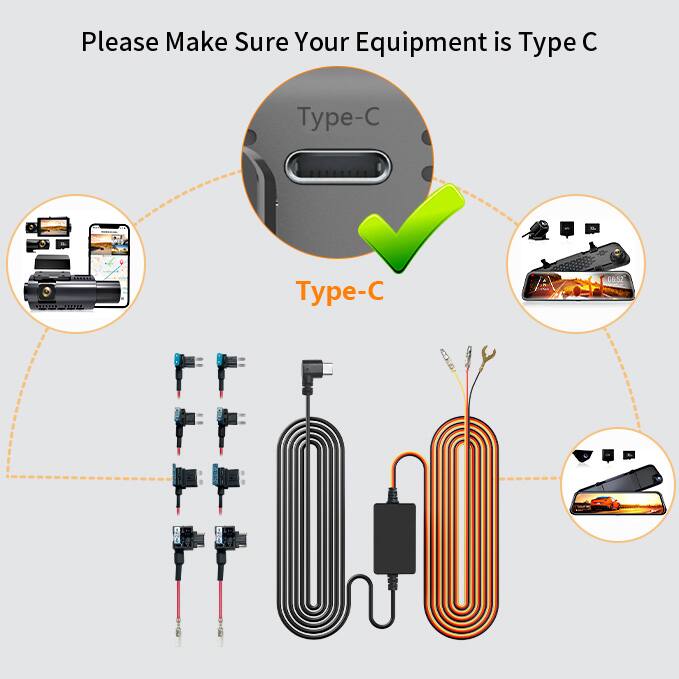 Please Make Sure Your Equipment is Type C

Type-C

Type-C