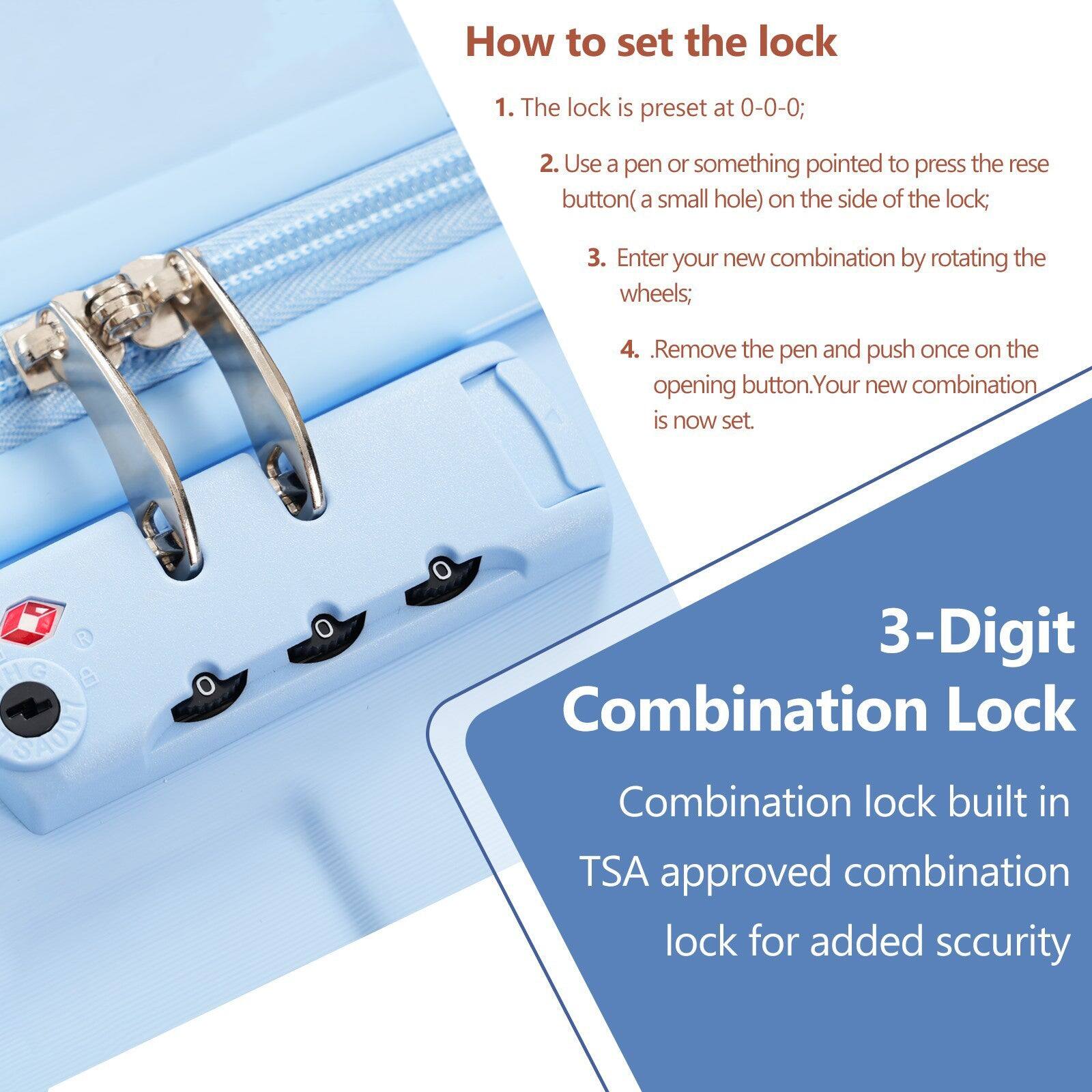 How to set the lock

1. The lock is preset at 0-0-0;

2. Use a pen or something pointed to press the rese button( a small hole) on the side of the lock;

3. Enter your new combination by rotating the wheels;

4. .Remove the pen and push once on the opening button.Your new combination is now set.

0 0 0

3-Digit Combination Lock

Combination lock built in TSA approved combination lock for added sccurity