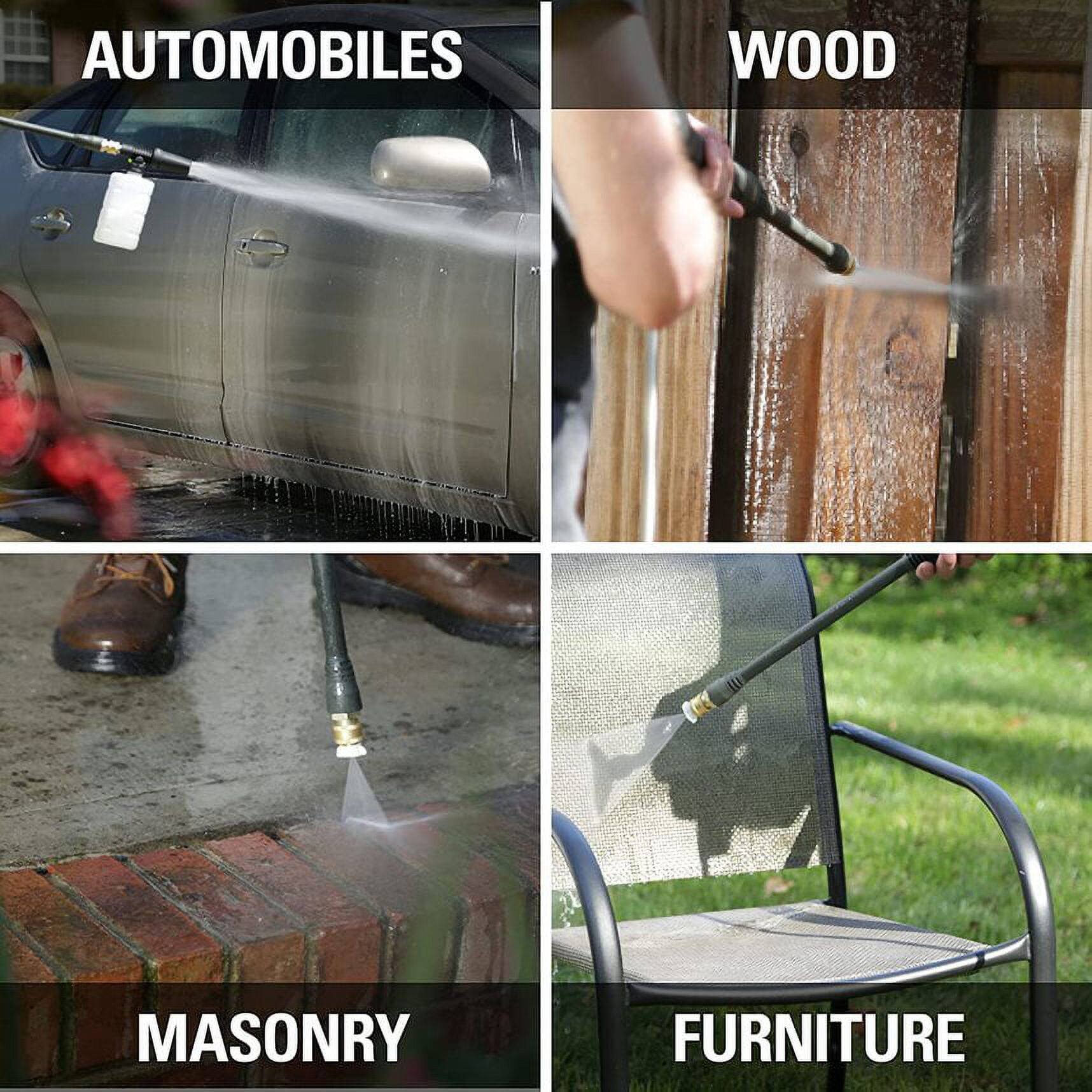 AUTOMOBILES

WOOD

MASONRY

FURNITURE