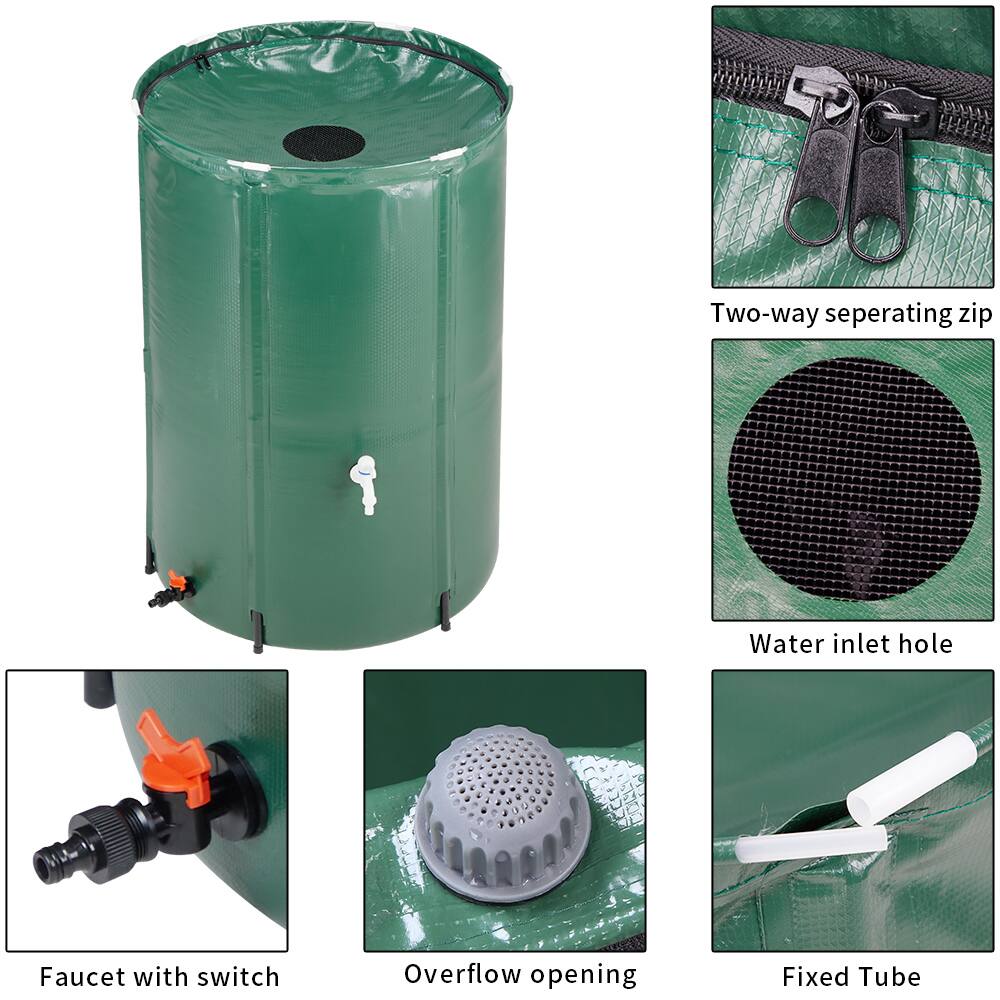 Two-way seperating zip

Water inlet hole

Faucet with switch

Overflow opening

Fixed Tube