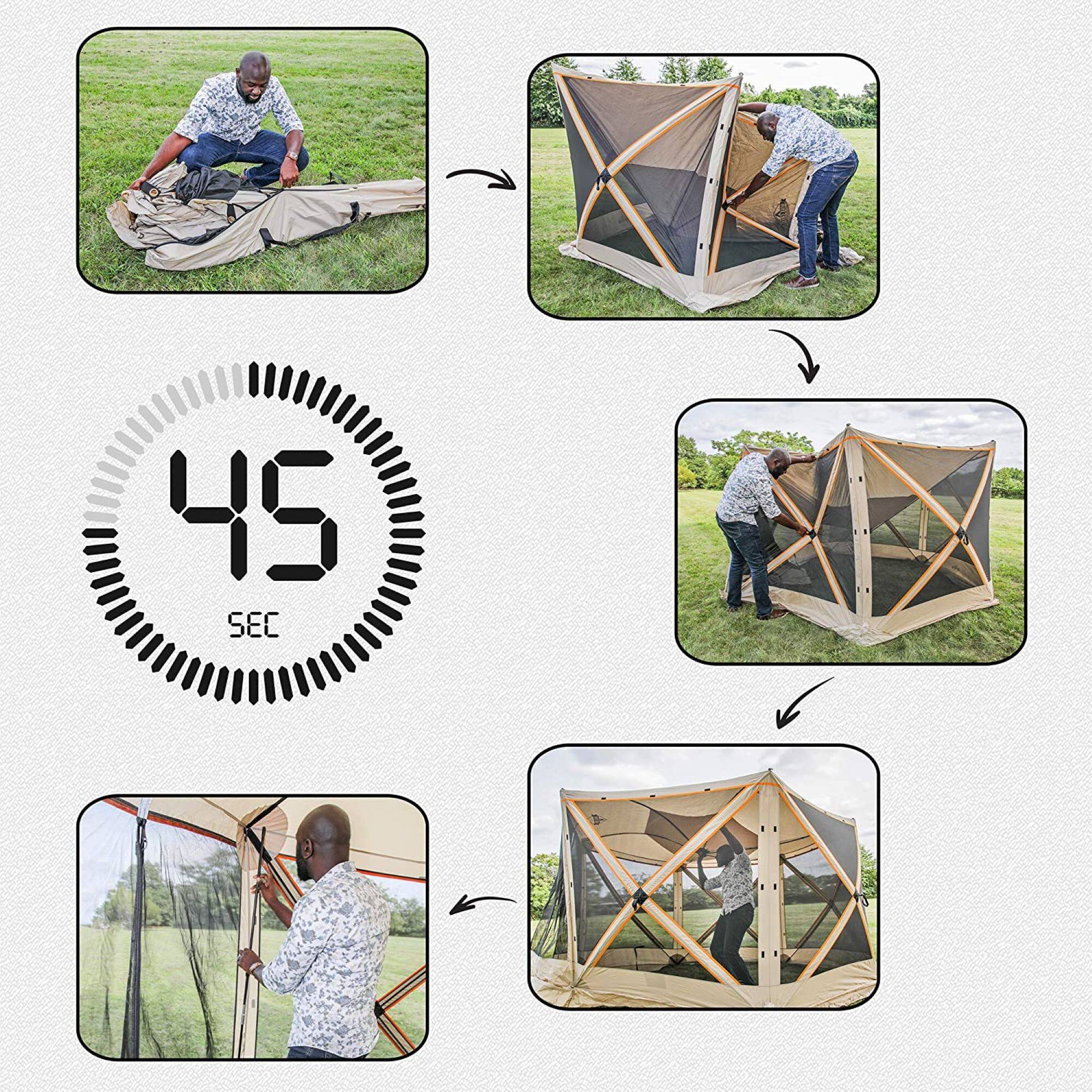 45

SEC