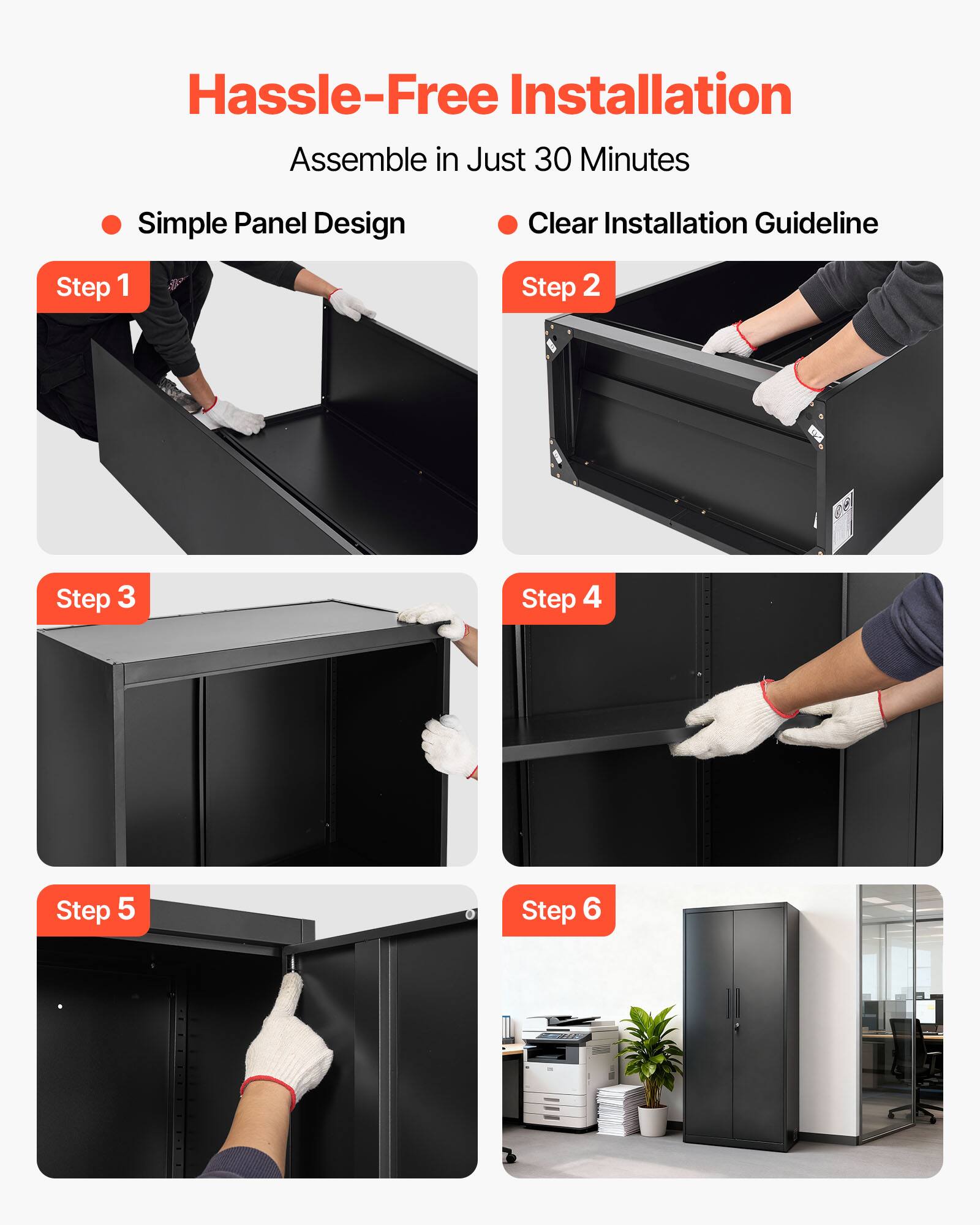 Hassle-Free Installation

Assemble in Just 30 Minutes

Simple Panel Design

Clear Installation Guideline

Step 1

Step 2

Step 3

Step 4

Step 5

Step 6