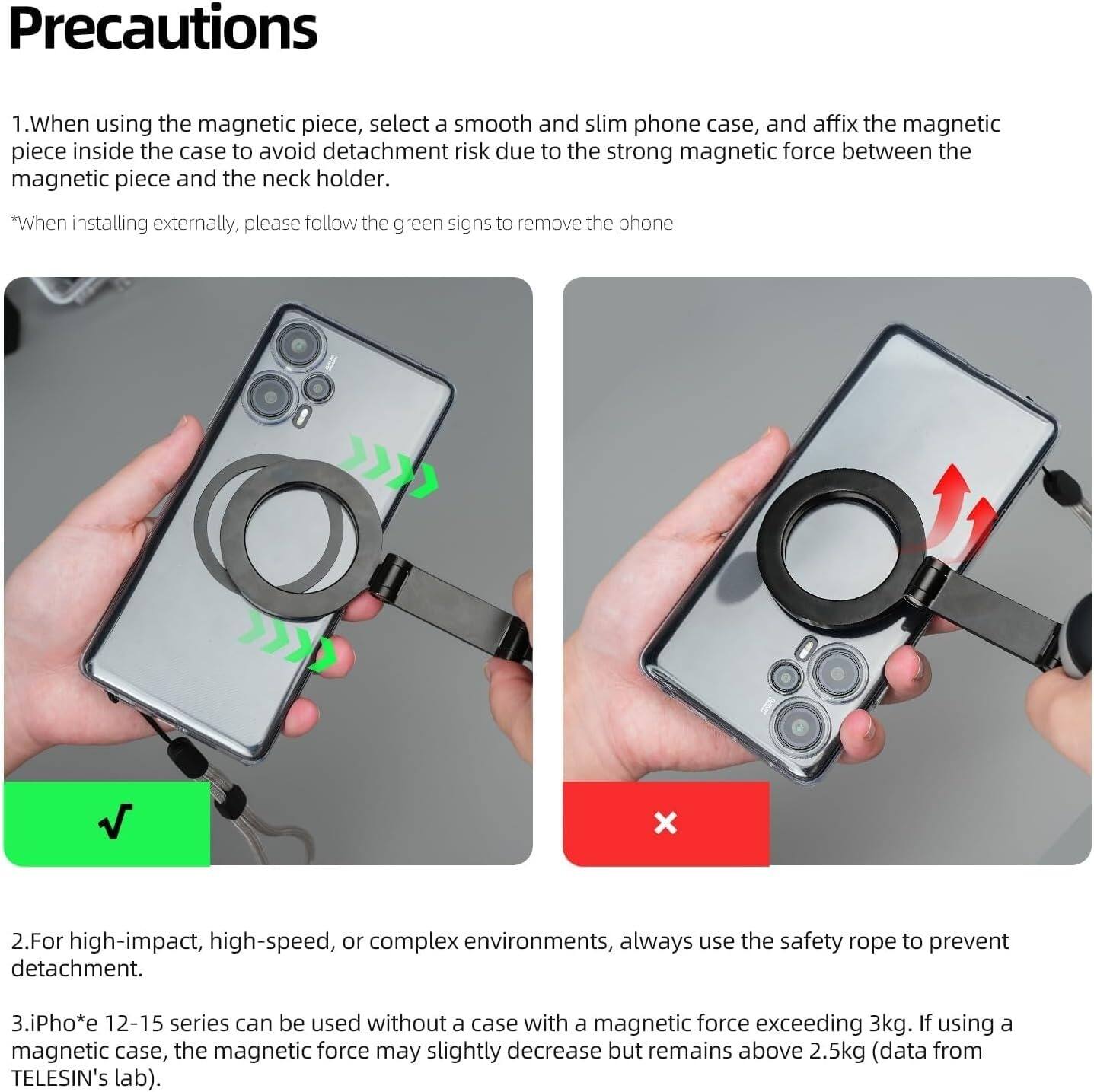 Precautions

1.When using the magnetic piece, select a smooth and slim phone case, and affix the magnetic piece inside the case to avoid detachment risk due to the strong magnetic force between the magnetic piece and the neck holder.

*When installing externally, please follow the green signs to remove the phone

√

×

2.For high-impact, high-speed, or complex environments, always use the safety rope to prevent detachment.

3.iPho*e 12-15 series can be used without a case with a magnetic force exceeding 3kg. If using a magnetic case, the magnetic force may slightly decrease but remains above 2.5kg (data from TELESIN's lab).