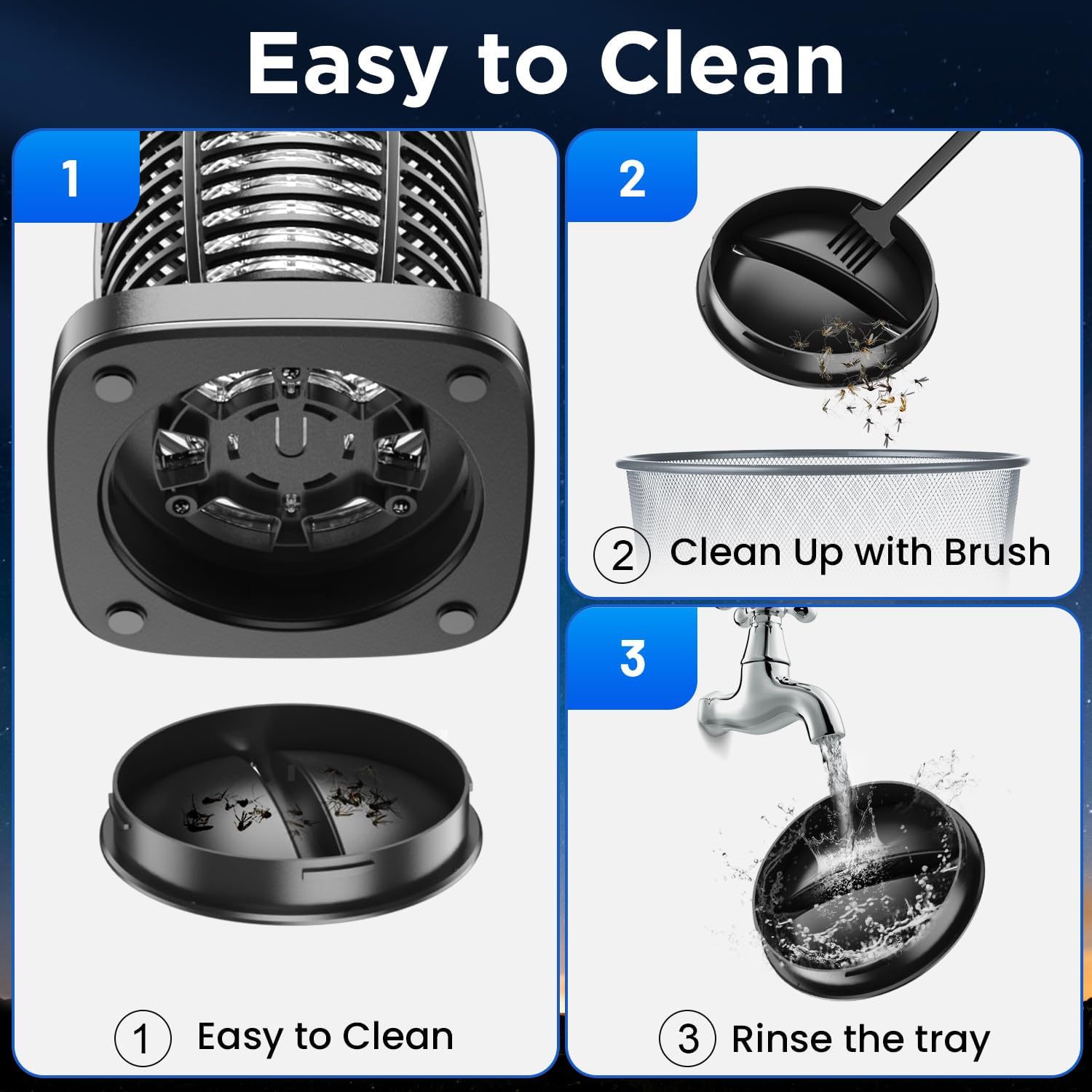 Easy to Clean

1

① Easy to Clean

2

② Clean Up with Brush

3

③ Rinse the tray