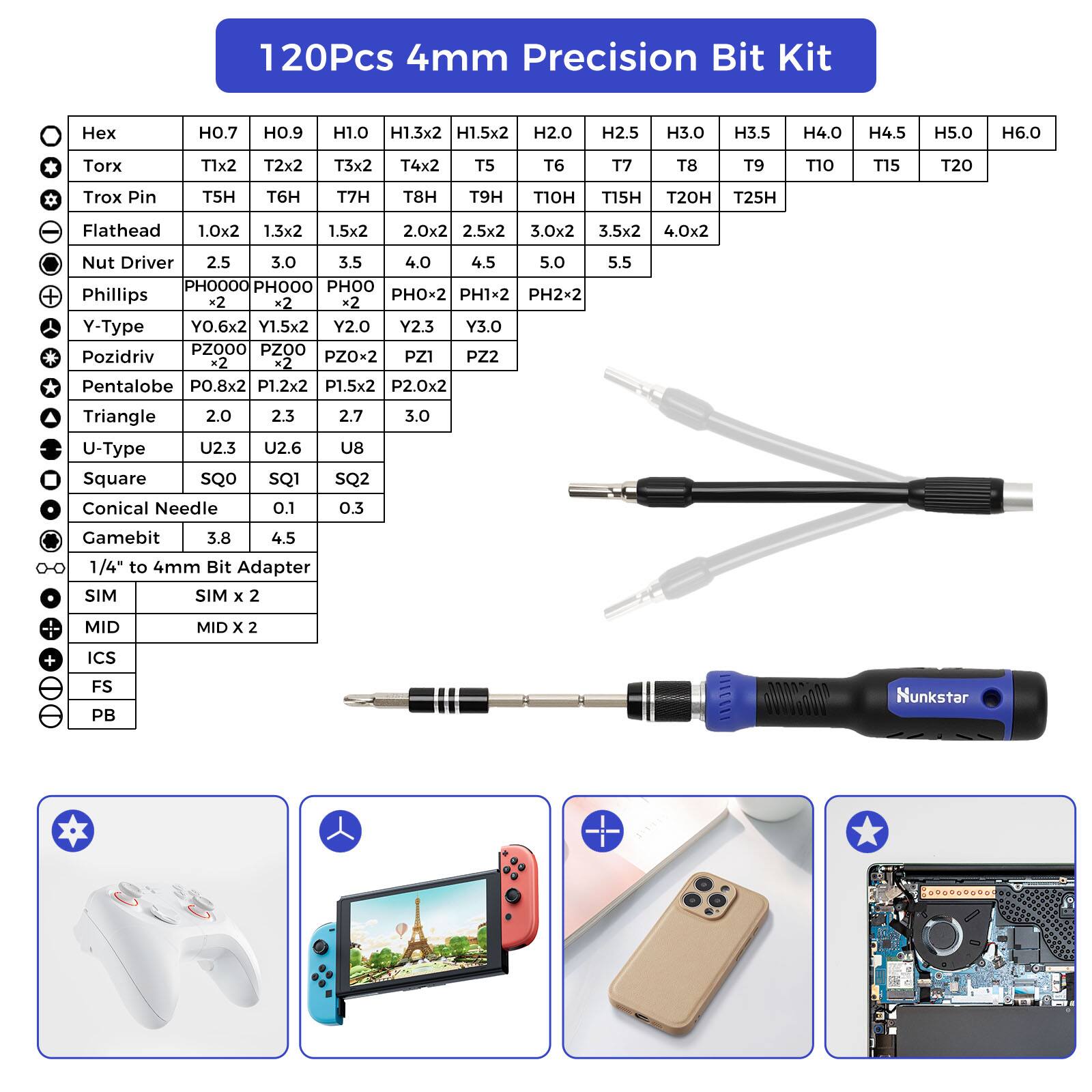 120Pcs 4mm Precision Bit Kit

| Hex | H0.7 | H0.9 | H1.0 | H1.3x2 | H1.5x2 | H2.0 | H2.5 | H3.0 | H3.5 | H4.0 | H4.5 | H5.0 | H6.0 |
|---|---|---|---|---|---|---|---|---|---|---|---|---|---|
| Torx | T1x2 | T2x2 | T3x2 | T4x2 | T5 | T6 | T7 | T8 | T9 | T10 | T15 | T20 | |
| Trox Pin | T5H | T6H | T7H | T8H | T9H | T10H | T15H | T20H | T25H | | | | |
| Flathead | 1.0x2 | 1.3x2 | 1.5x2 | 2.0x2 | 2.5x2 | 3.0x2 | 3.5x2 | 4.0x2 | | | | | |
| Nut Driver | 2.5 | 3.0 | 3.5 | 4.0 | 4.5 | 5.0 | 5.5 | | | | | | |
| Phillips | PH0000 ×2 | PH000 ×2 | PH00 ×2 | PH0×2 | PH1×2 | PH2×2 | | | | | | | |
| Y-Type | Y0.6x2 | Y1.5x2 | Y2.0 | Y2.3 | Y3.0 | | | | | | | | |
| Pozidriv | PZ000 ×2 | PZ00 ×2 | PZ0×2 | PZ1 | PZ2 | | | | | | | | |
| Pentalobe | P0.8x2 | P1.2x2 | P1.5x2 | P2.0x2 | | | | | | | | | |
| Triangle | 2.0 | 2.3 | 2.7 | 3.0 | | | | | | | | | |
| U-Type | U2.3 | U2.6 | U8 | | | | | | | | | | |
| Square | SQ0 | SQ1 | SQ2 | | | | | | | | | | |
| Conical Needle | | 0.1 | 0.3 | | | | | | | | | | |
| Gamebit | 3.8 | 4.5 | | | | | | | | | | | |
| 1/4" to 4mm Bit Adapter | | | | | | | | | | | | | |
| SIM | SIM x 2 | | | | | | | | | | | | |
| MID | MID X 2 | | | | | | | | | | | | |
| ICS | | | | | | | | | | | | | |
| FS | | | | | | | | | | | | | |
| PB | | | | | | | | | | | | | |

Nunkstar