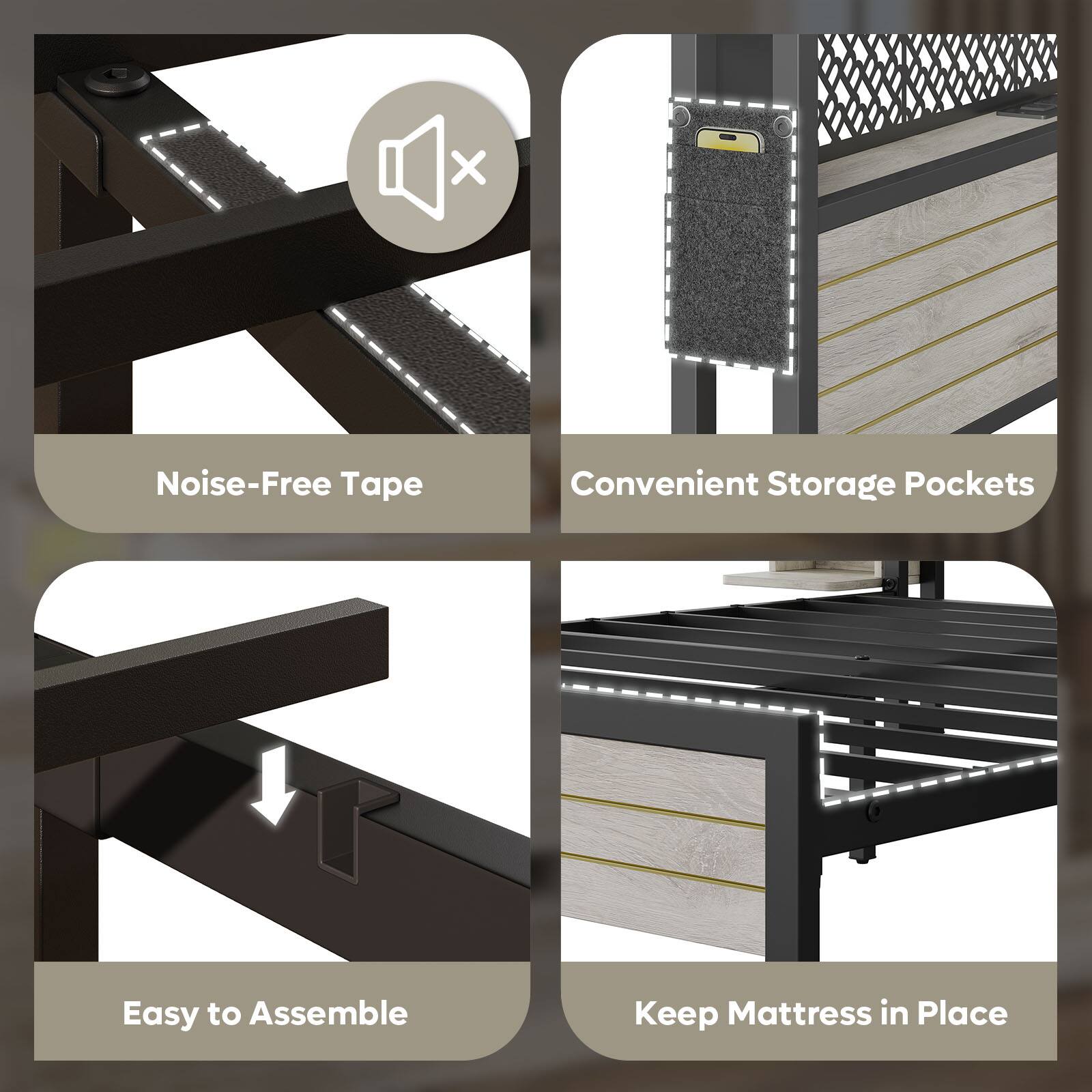 Noise-Free Tape

Convenient Storage Pockets

Easy to Assemble

Keep Mattress in Place