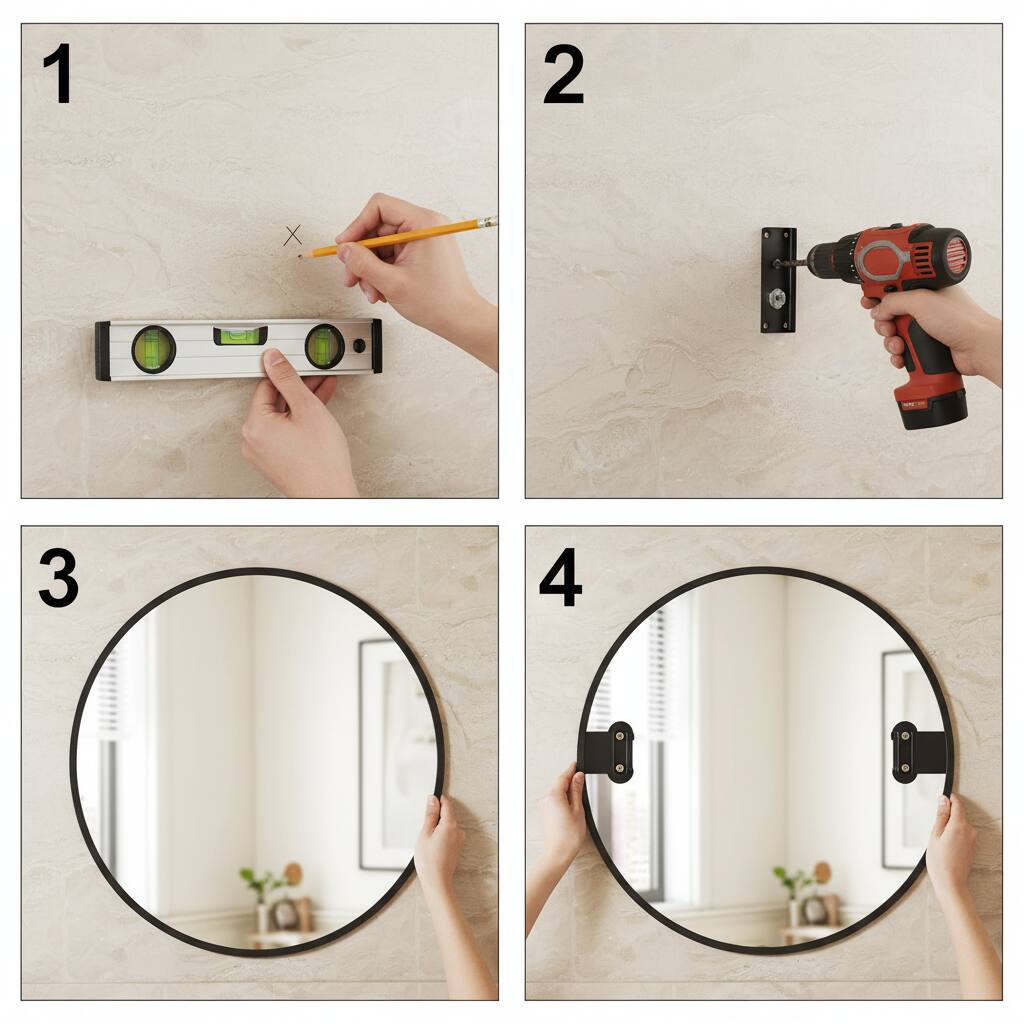 1

2

3

4