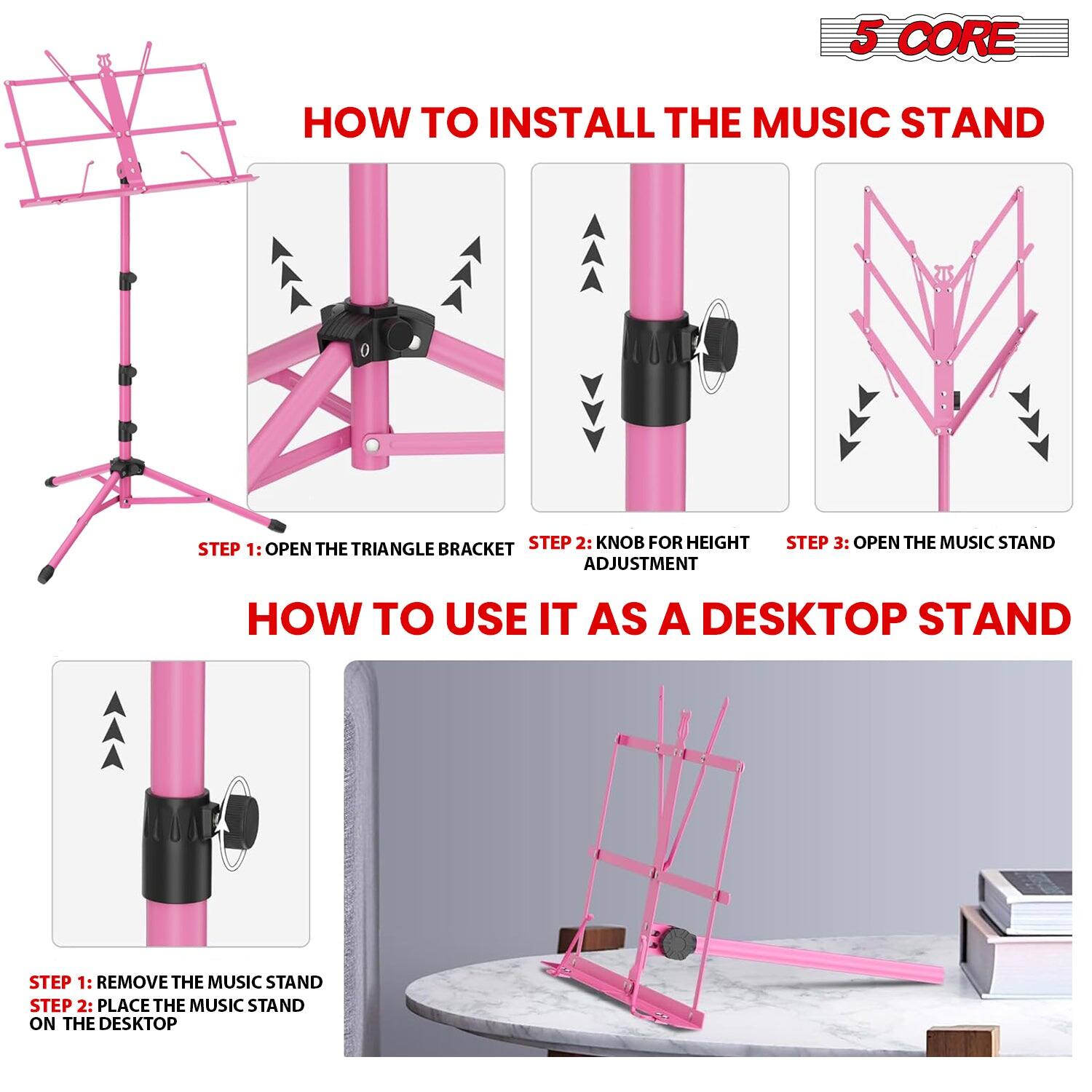 5 CORE

HOW TO INSTALL THE MUSIC STAND

STEP 1: OPEN THE TRIANGLE BRACKET

STEP 2: KNOB FOR HEIGHT ADJUSTMENT

STEP 3: OPEN THE MUSIC STAND

HOW TO USE IT AS A DESKTOP STAND

STEP 1: REMOVE THE MUSIC STAND
STEP 2: PLACE THE MUSIC STAND ON THE DESKTOP