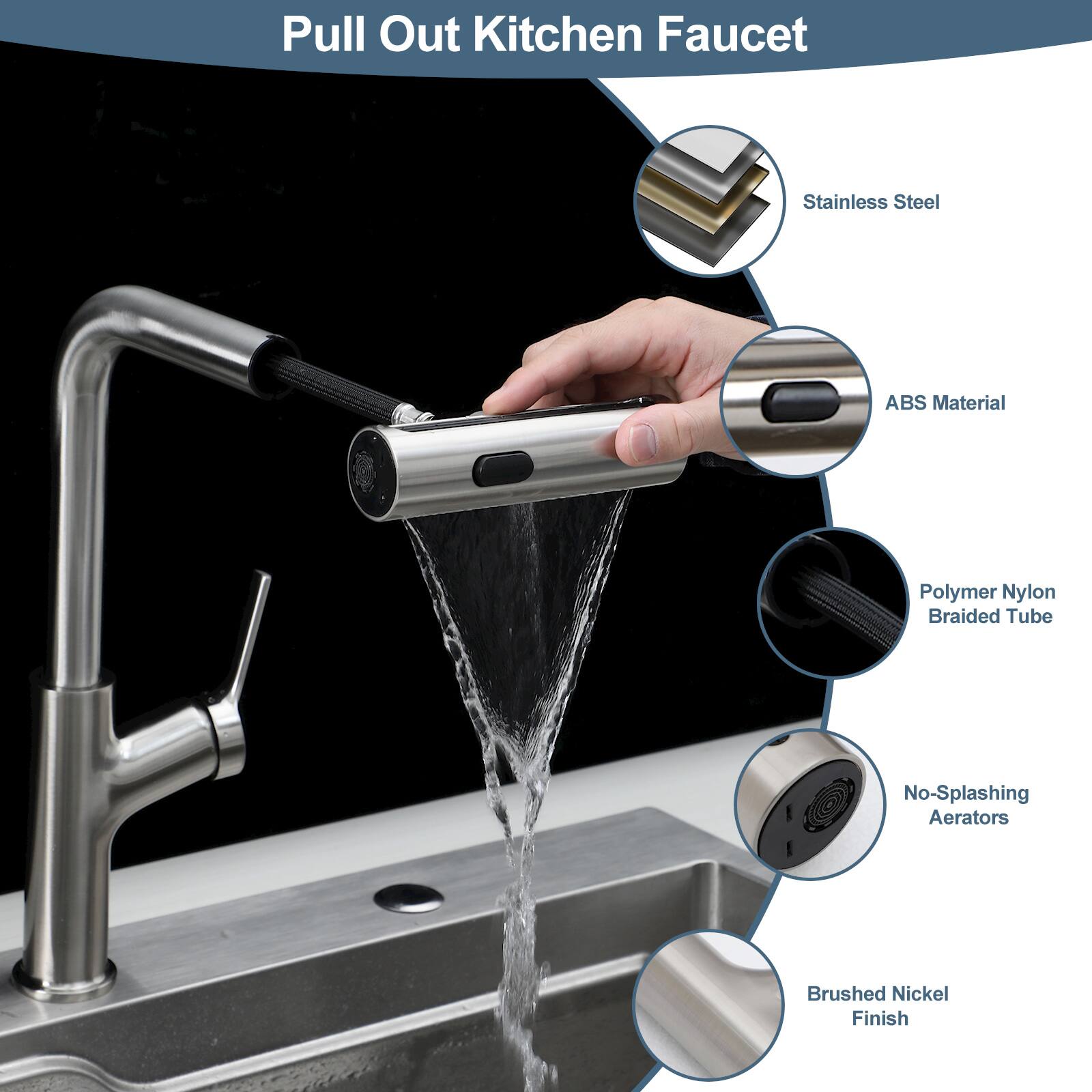 Pull Out Kitchen Faucet

Stainless Steel

ABS Material

Polymer Nylon Braided Tube

No-Splashing Aerators

Brushed Nickel Finish