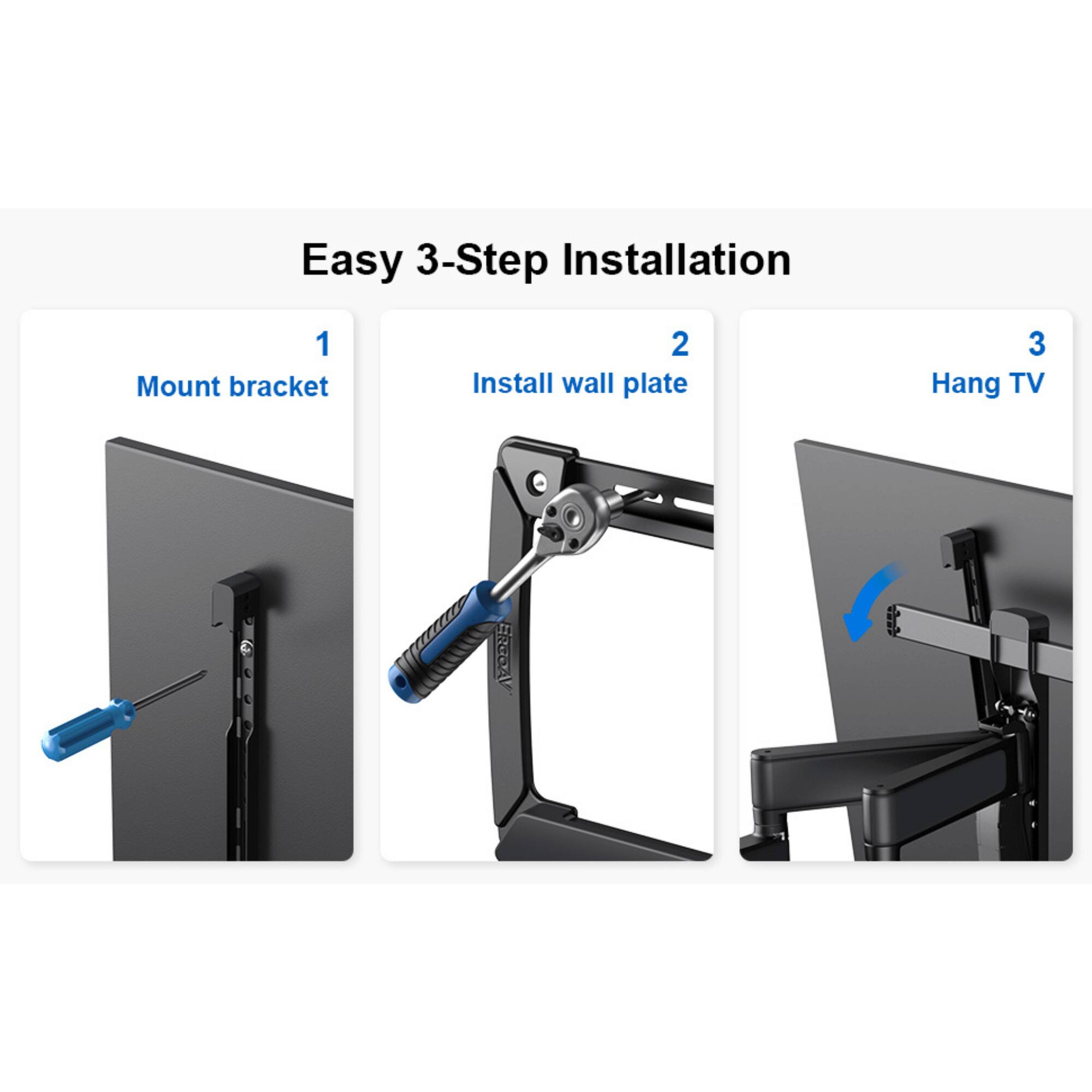 Easy 3-Step Installation

1
Mount bracket

2
Install wall plate

ErgoAV

3
Hang TV