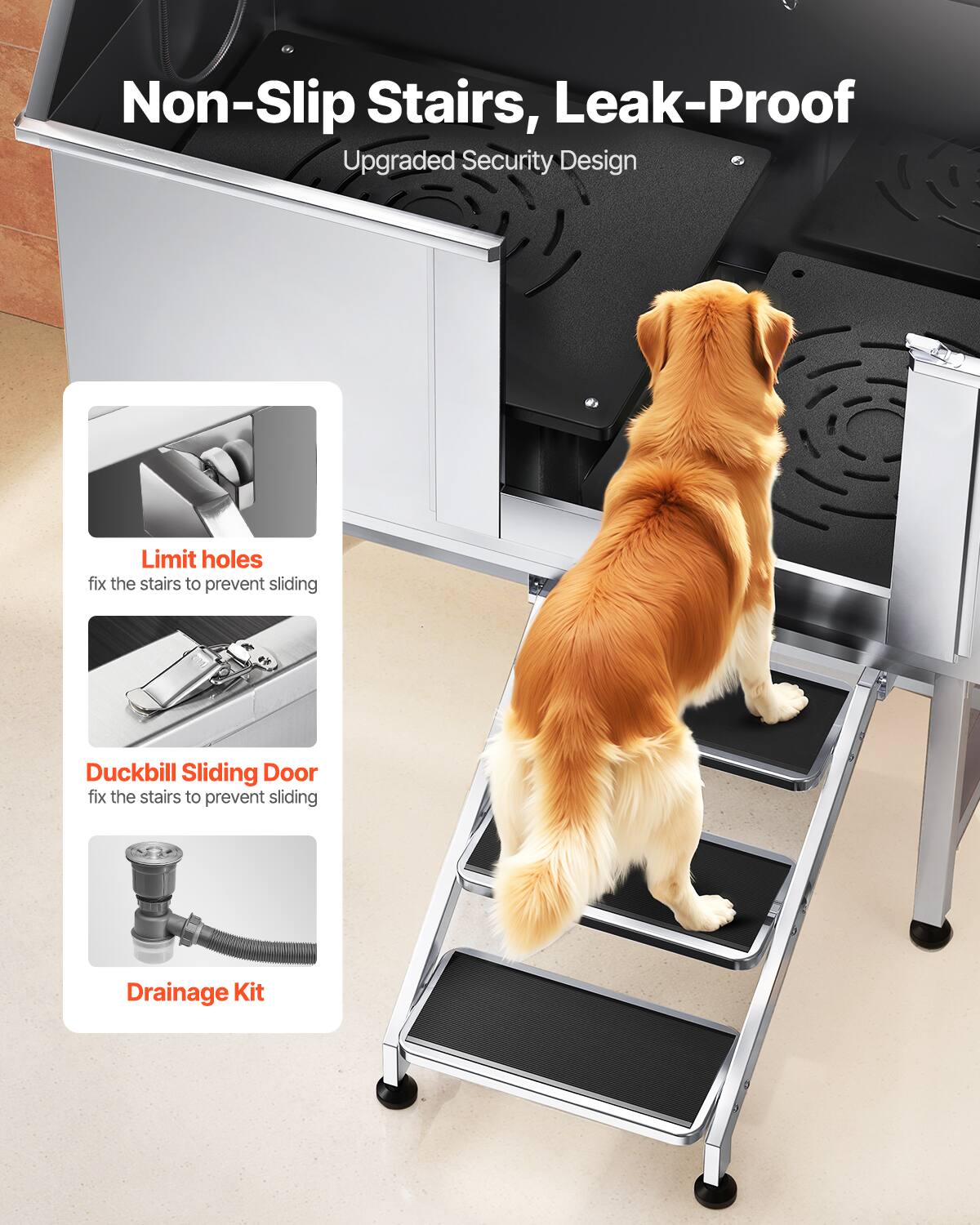 Non-Slip Stairs, Leak-Proof

Upgraded Security Design

Limit holes
fix the stairs to prevent sliding

Duckbill Sliding Door
fix the stairs to prevent sliding

Drainage Kit