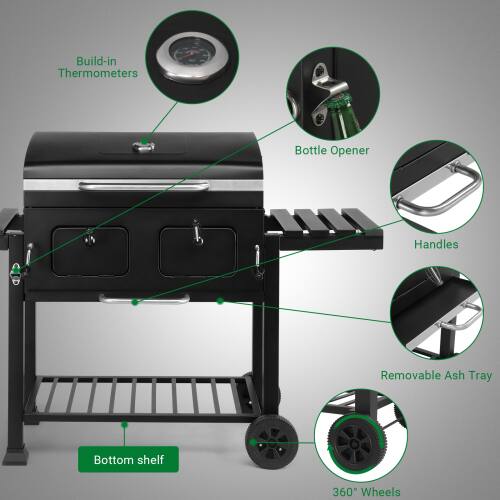 Build-in Thermometers

Bottle Opener

Handles

Removable Ash Tray

Bottom shelf

360" Wheels