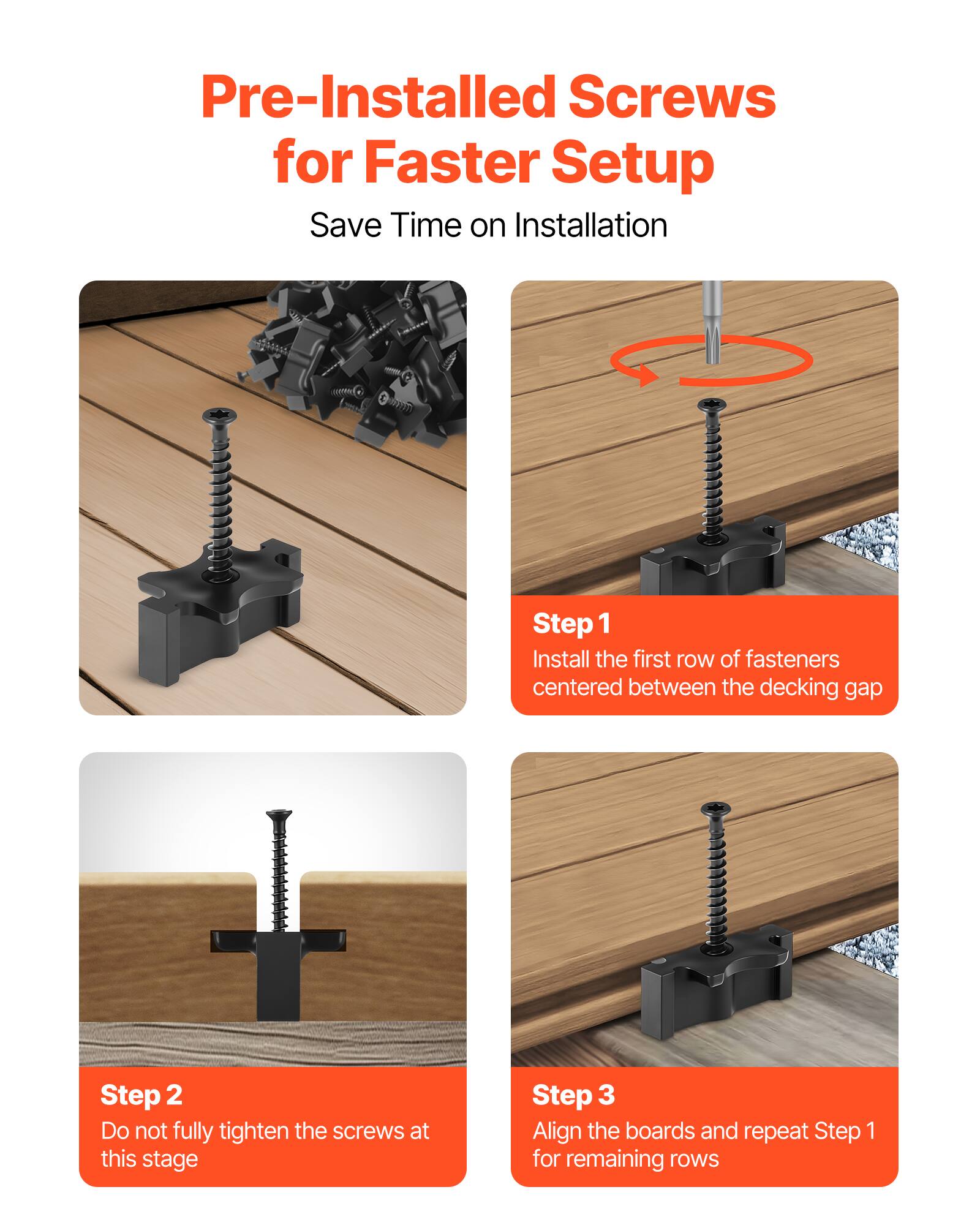 Pre-Installed Screws for Faster Setup

Save Time on Installation

Step 1
Install the first row of fasteners centered between the decking gap

Step 2
Do not fully tighten the screws at this stage

Step 3
Align the boards and repeat Step 1 for remaining rows