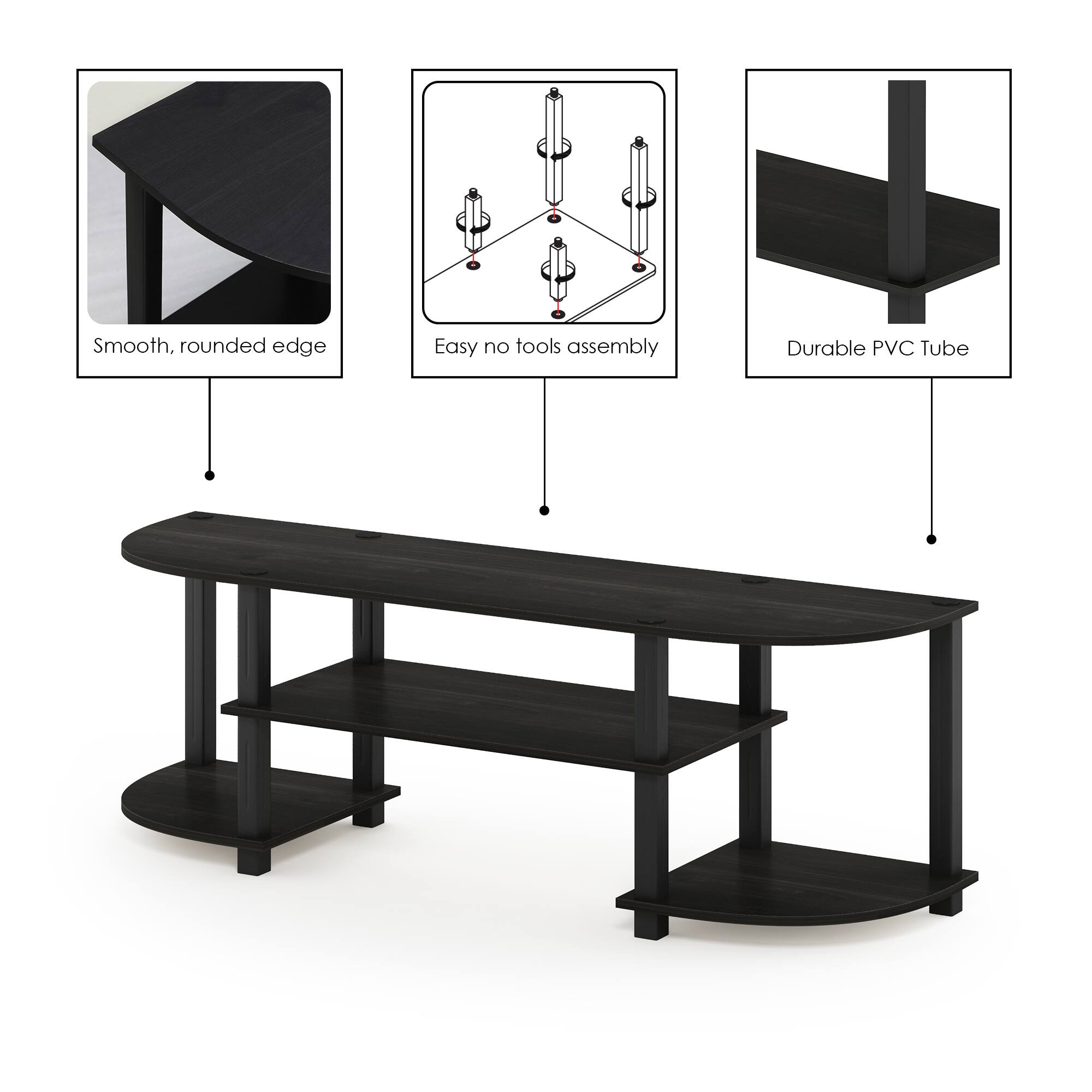 Smooth, rounded edge

Easy no tools assembly

Durable PVC Tube