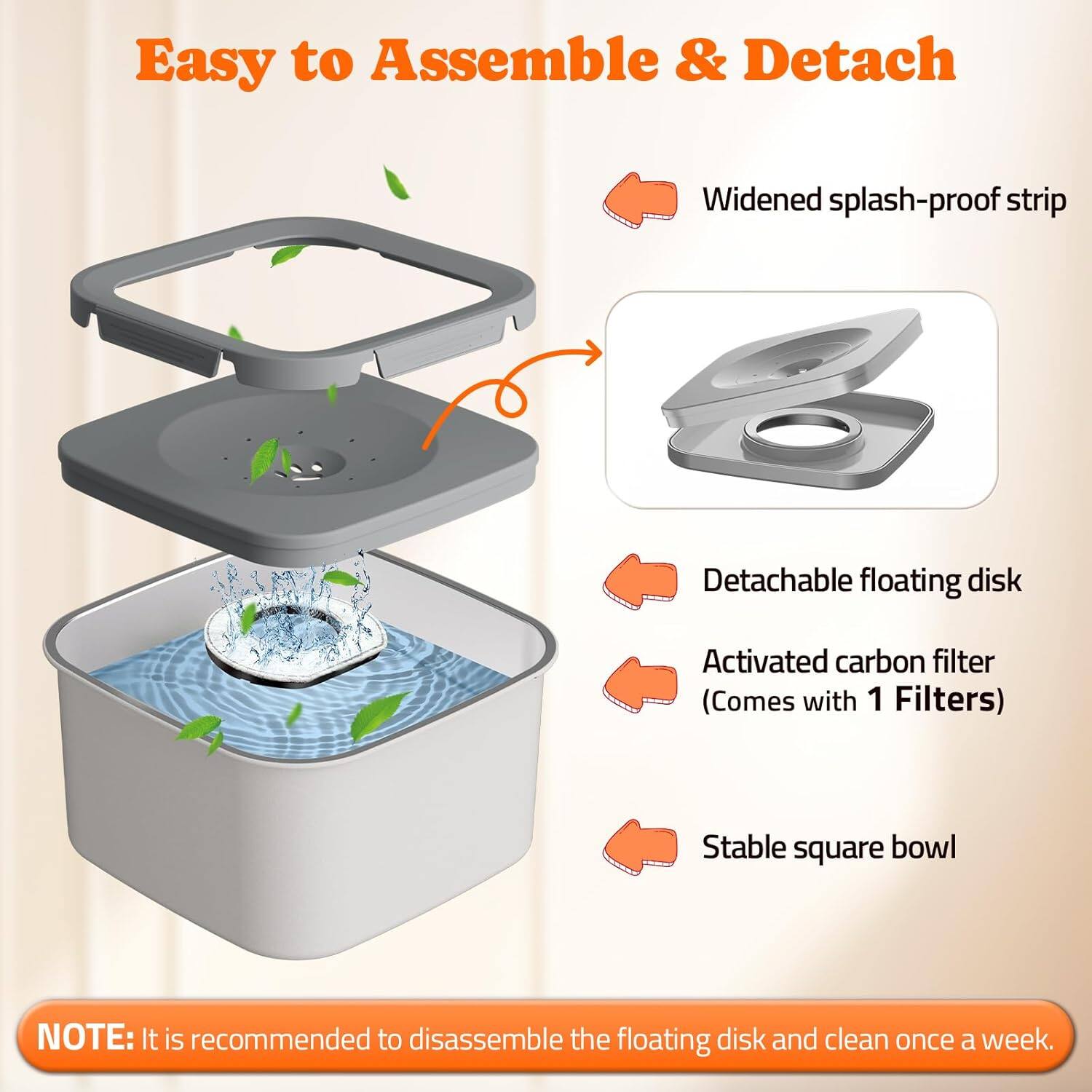 Easy to Assemble & Detach

Widened splash-proof strip

Detachable floating disk

Activated carbon filter
(Comes with 1 Filters)

Stable square bowl

NOTE: It is recommended to disassemble the floating disk and clean once a week.