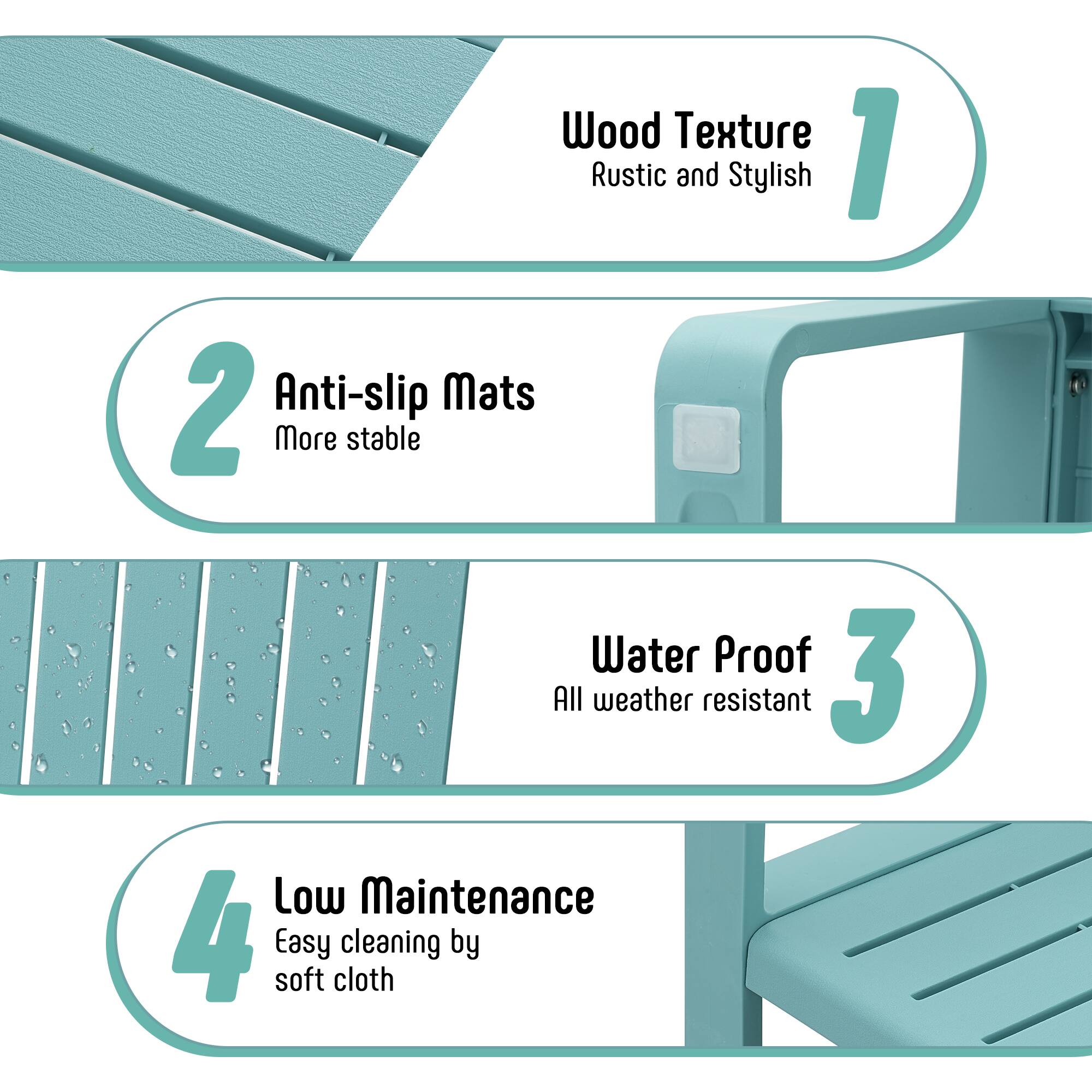 Wood Texture
Rustic and Stylish
1

2
Anti-slip Mats
More stable

Water Proof
All weather resistant
3

4
Low Maintenance
Easy cleaning by soft cloth