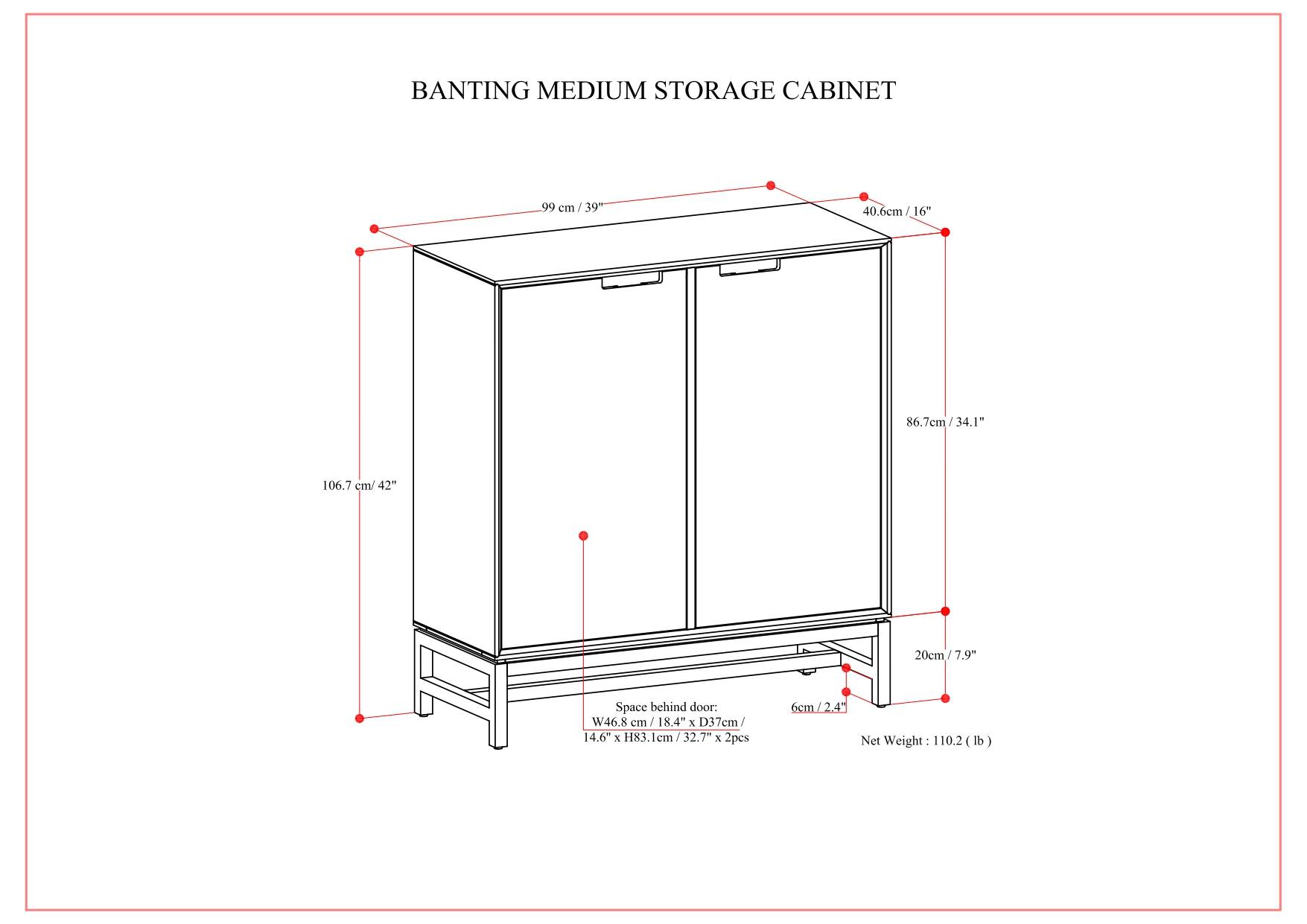 BANTING MEDIUM STORAGE CABINET

99 cm / 39"

40.6cm / 16"

106.7 cm/ 42"

86.7cm / 34.1"

20cm / 7.9"

6cm / 2.4"

Space behind door:
W46.8 cm / 18.4" x D37cm / 14.6" x H83.1cm / 32.7" x 2pcs

Net Weight : 110.2 ( lb )