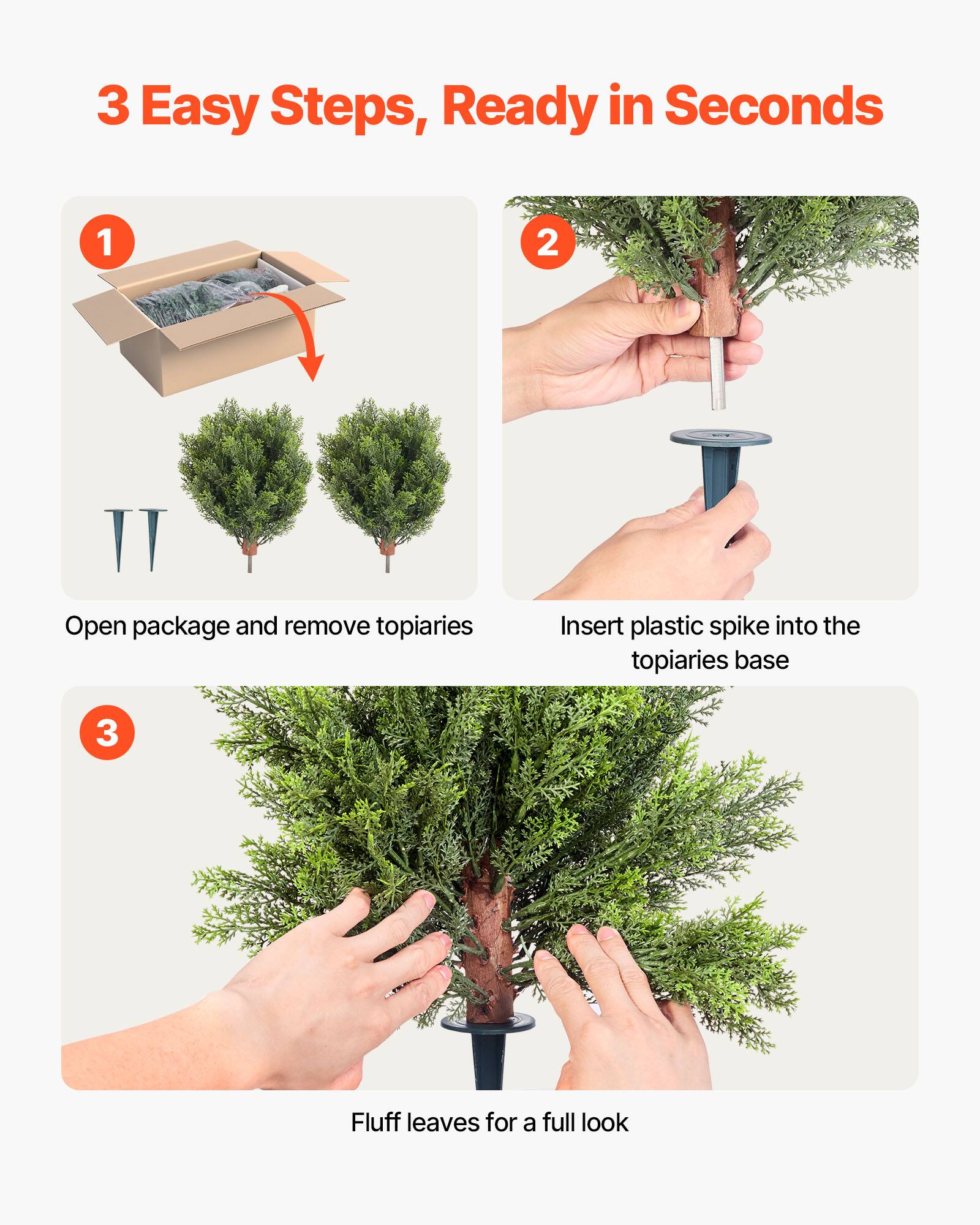 3 Easy Steps, Ready in Seconds

1

Open package and remove topiaries

2

Insert plastic spike into the topiaries base

3

Fluff leaves for a full look