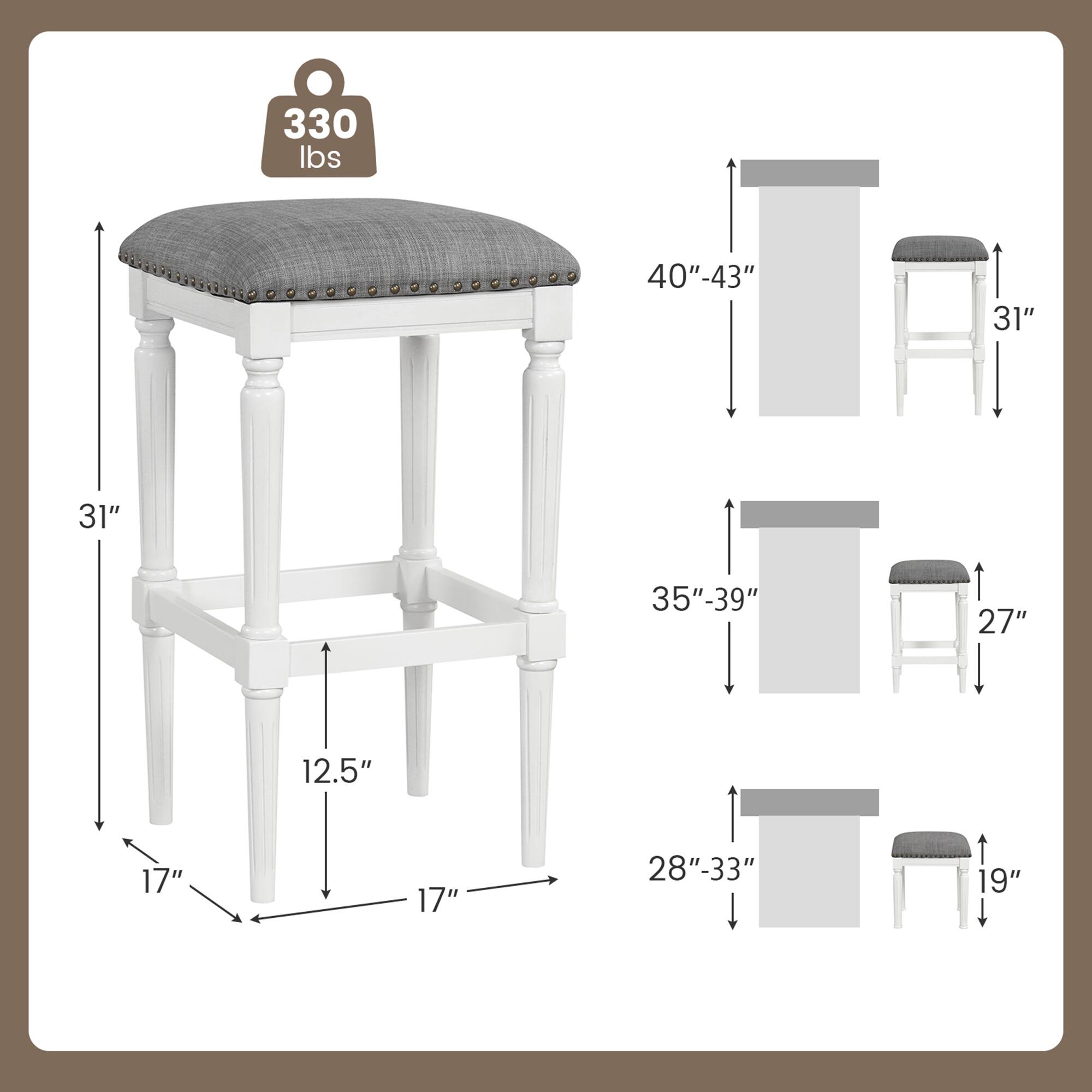 330
lbs

31″

12.5″

17″

17″

40″-43″

31″

35″-39″

27″

28″-33″

19″