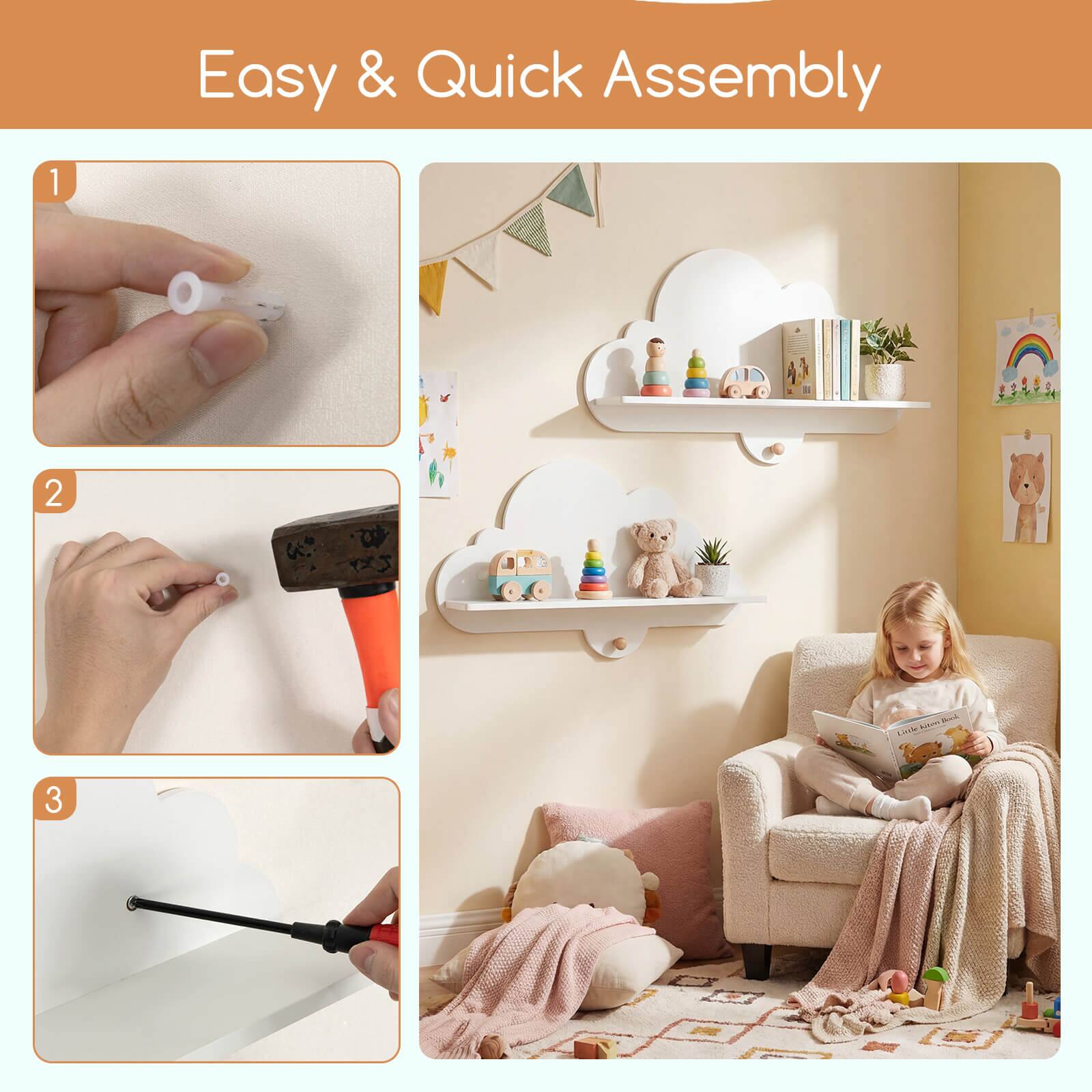 Easy & Quick Assembly

1

2

3

Little kiton Book