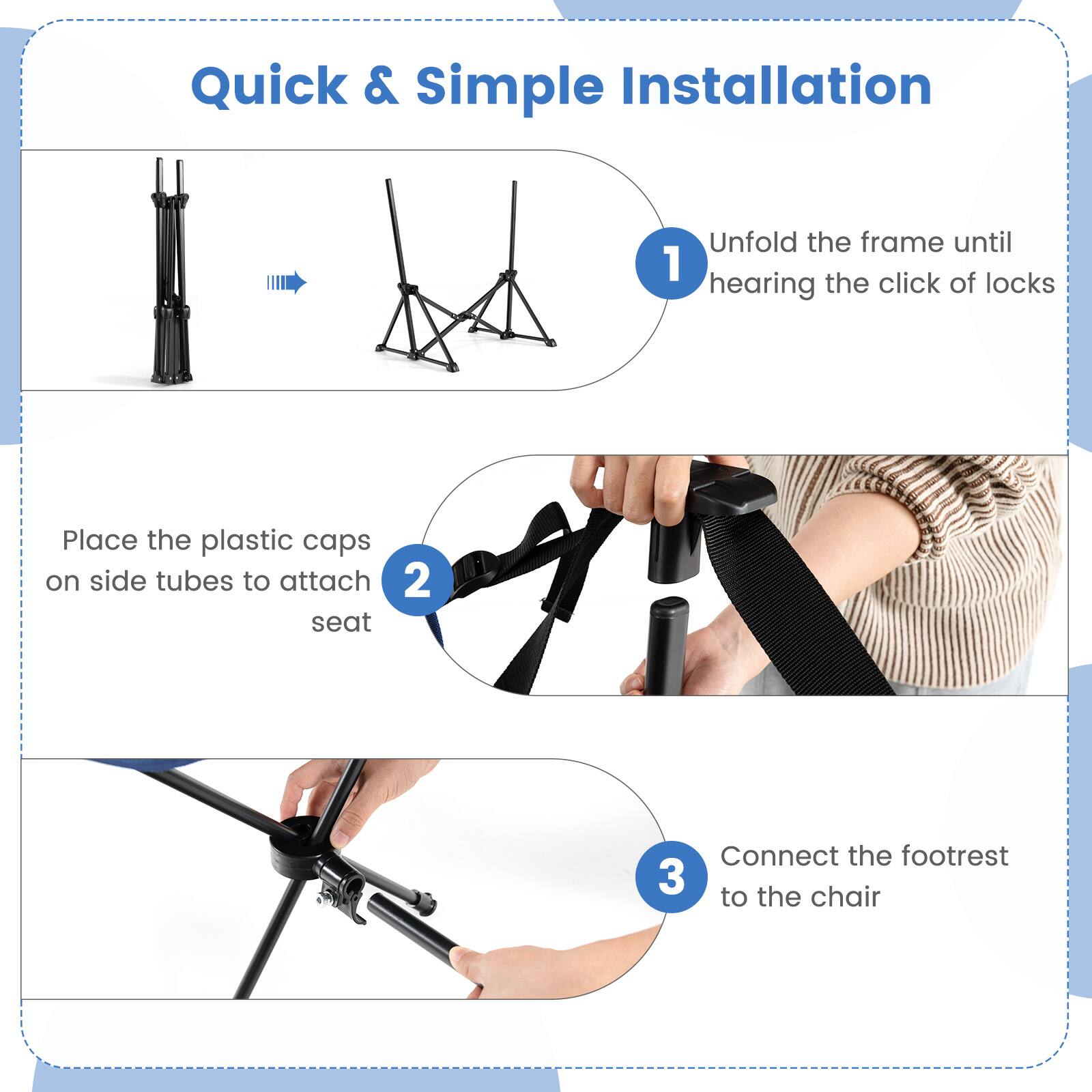 Quick & Simple Installation

1 Unfold the frame until hearing the click of locks

Place the plastic caps on side tubes to attach seat 2

3 Connect the footrest to the chair