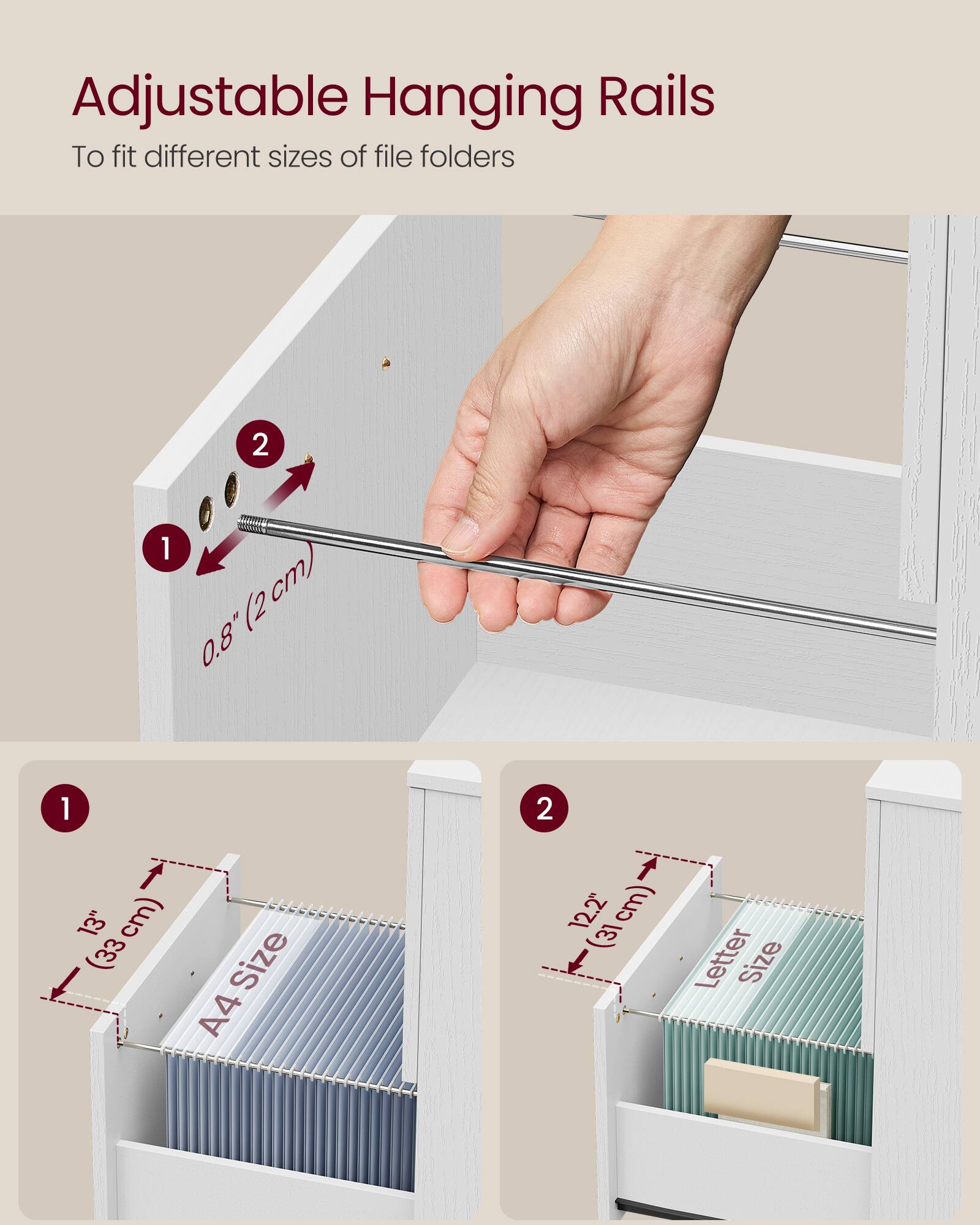 Adjustable Hanging Rails

To fit different sizes of file folders

2

1

0.8" (2 cm)

1

13" (33 cm)

A4 Size

2

12.2" (31 cm)

Letter Size