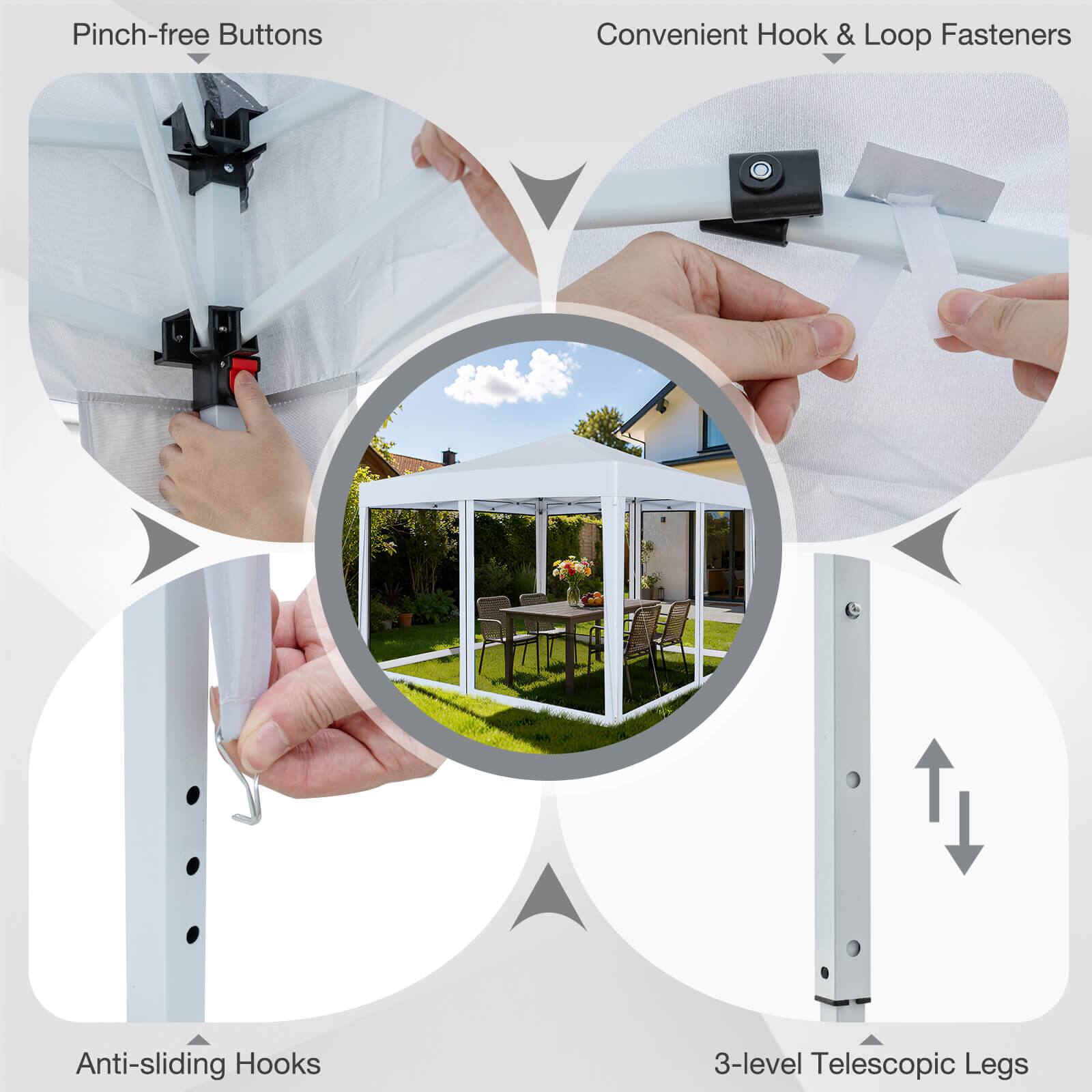 Pinch-free Buttons

Convenient Hook & Loop Fasteners

Anti-sliding Hooks

3-level Telescopic Legs