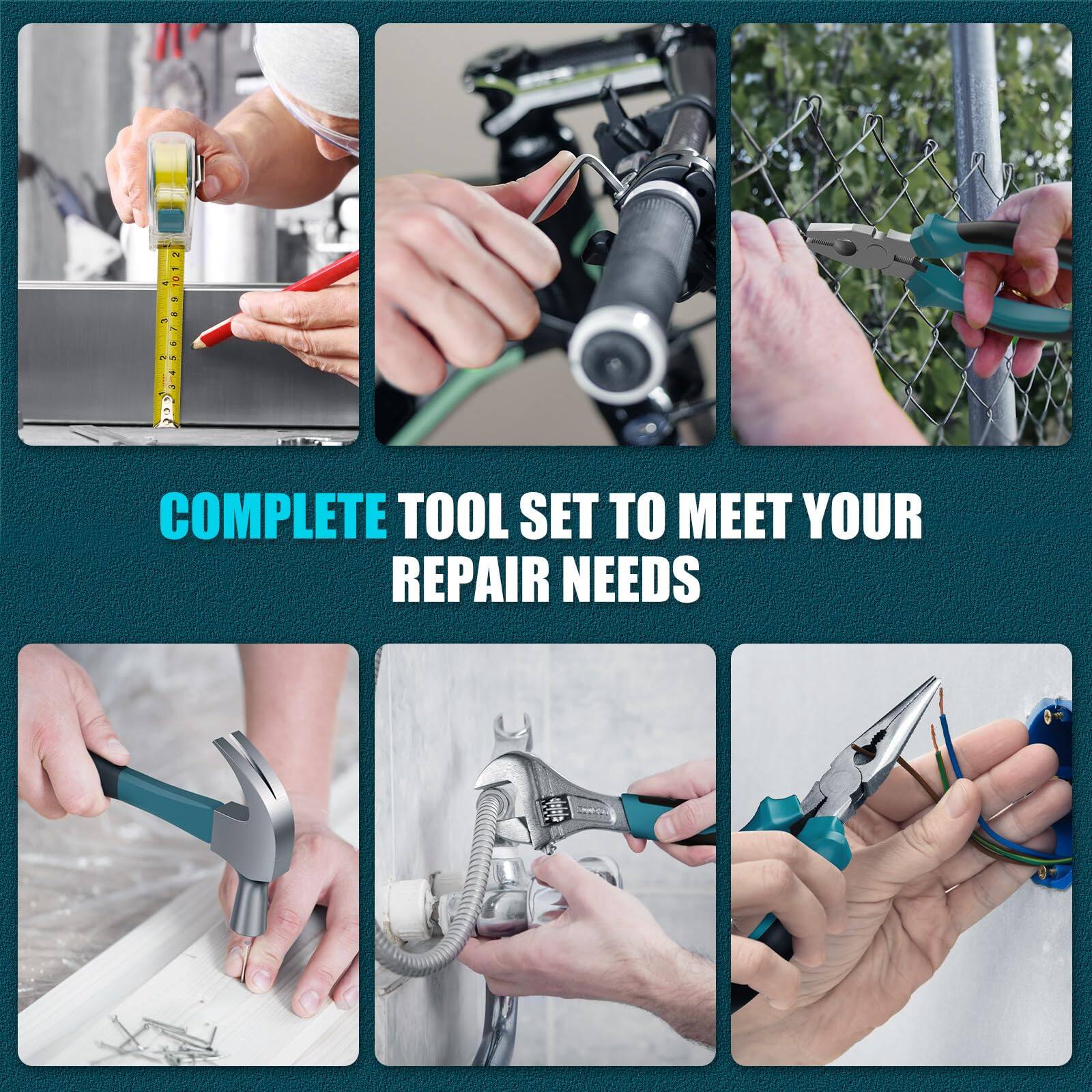 COMPLETE TOOL SET TO MEET YOUR REPAIR NEEDS