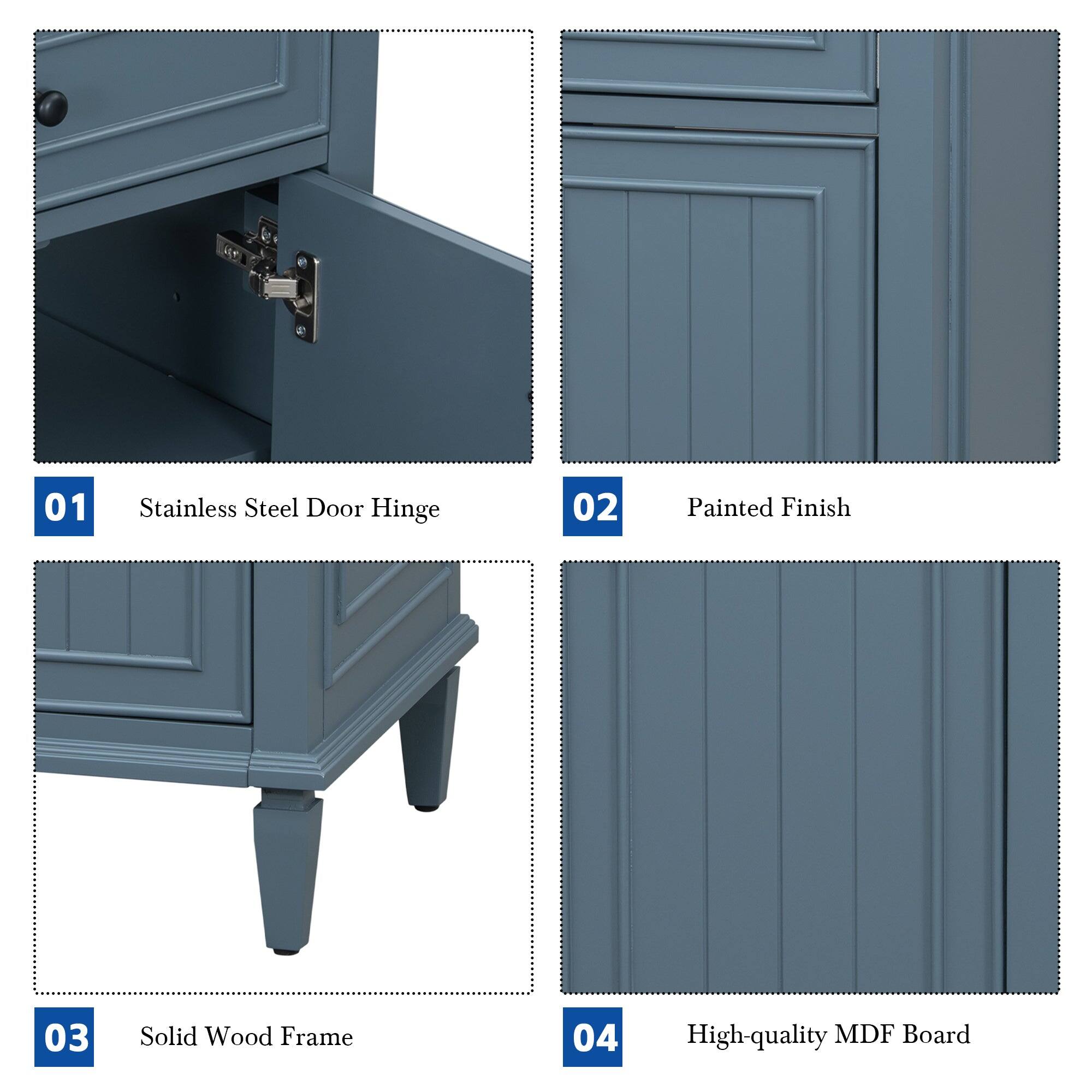 01 Stainless Steel Door Hinge

02 Painted Finish

03 Solid Wood Frame

04 High-quality MDF Board