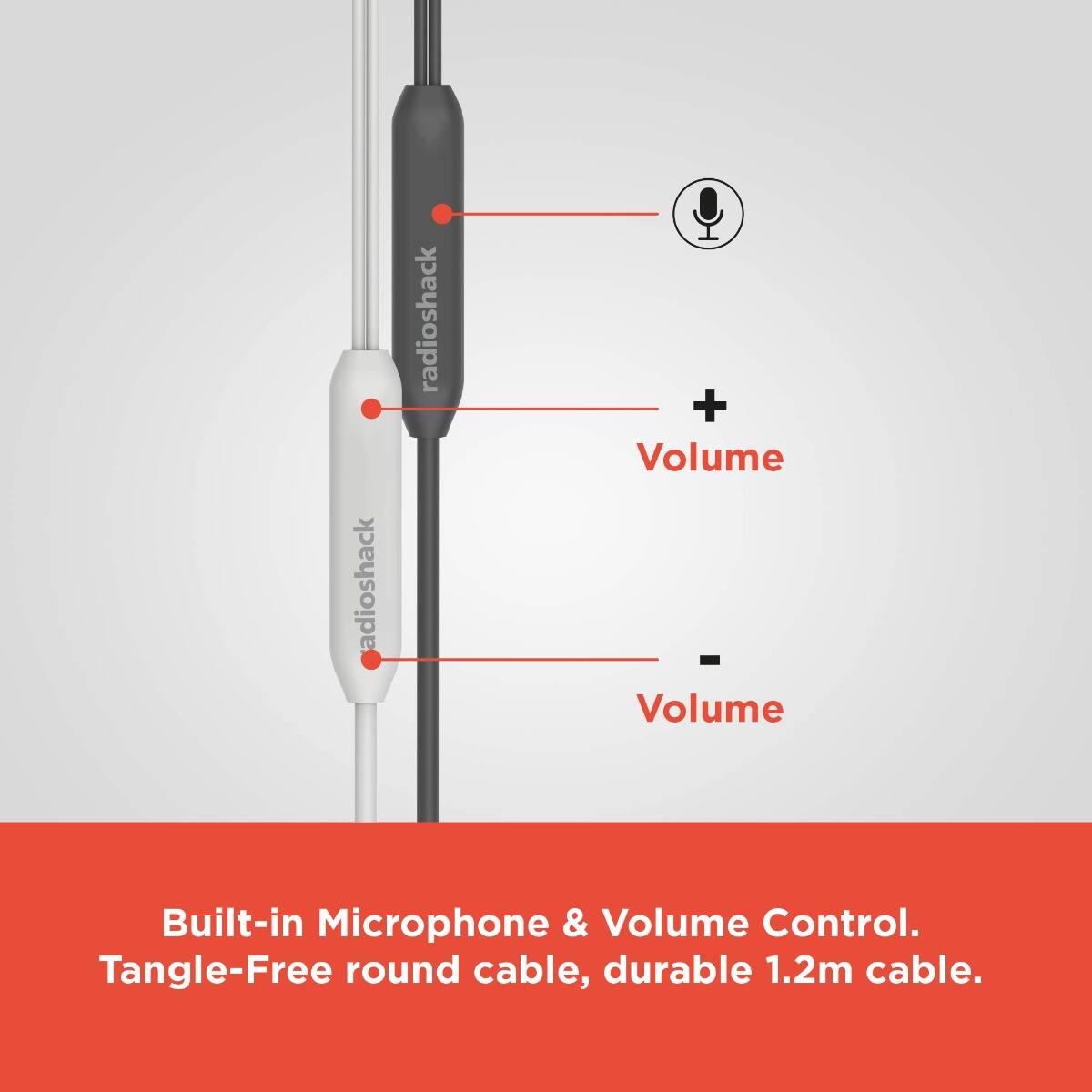 radioshack

radioshack

+
Volume

-
Volume

Built-in Microphone & Volume Control.
Tangle-Free round cable, durable 1.2m cable.