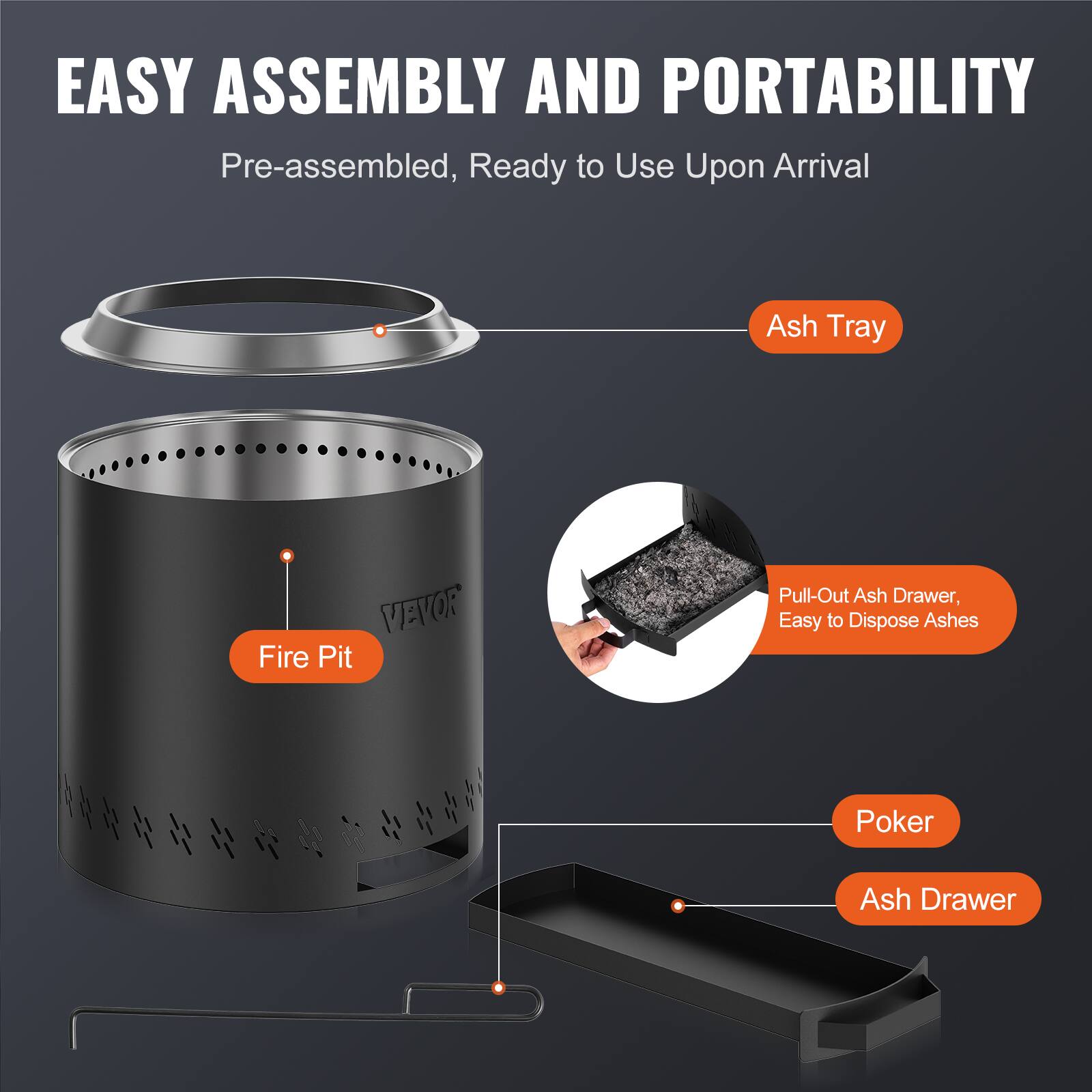 EASY ASSEMBLY AND PORTABILITY

Pre-assembled, Ready to Use Upon Arrival

Ash Tray

VEVOR

Fire Pit

Pull-Out Ash Drawer, Easy to Dispose Ashes

Poker

Ash Drawer