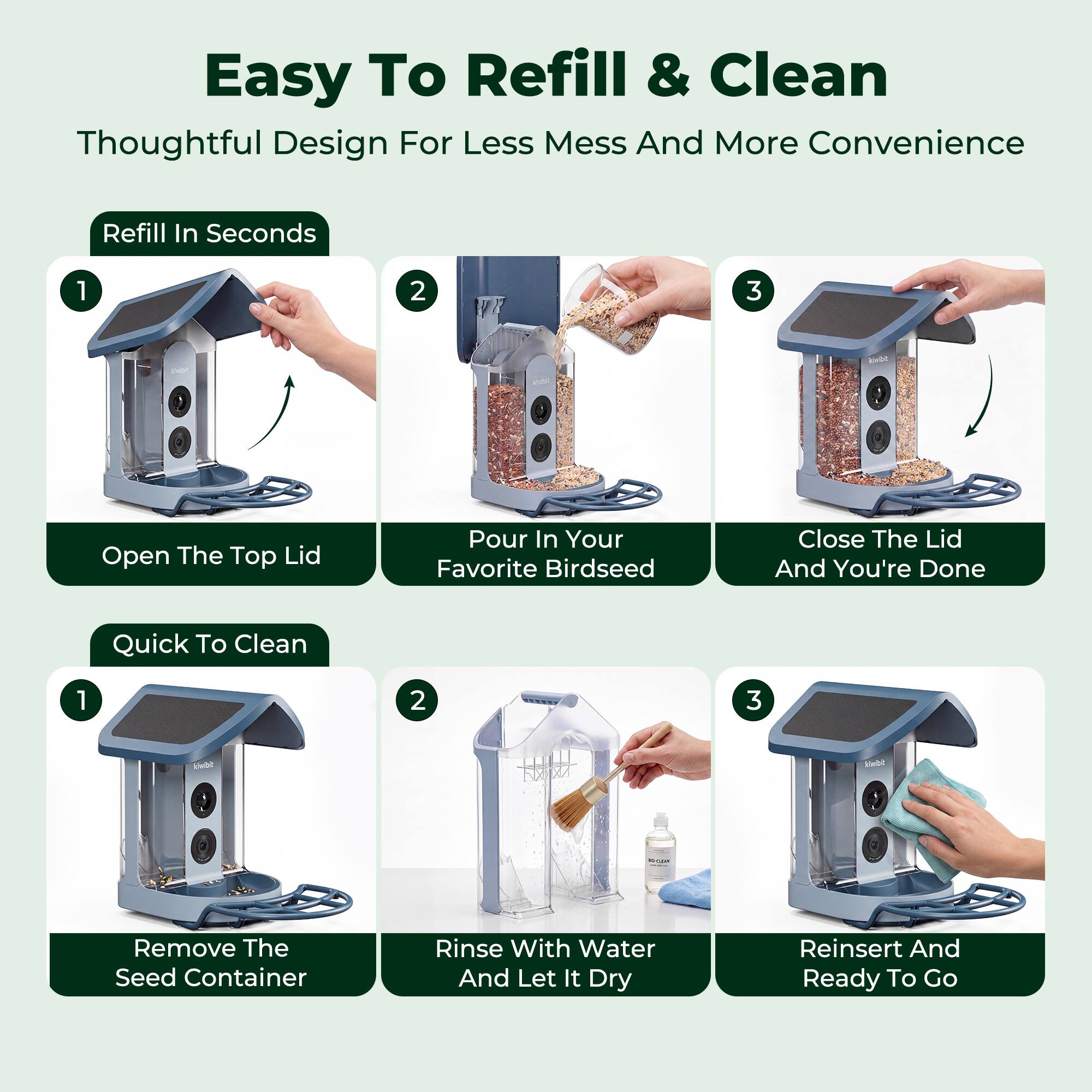 Easy To Refill & Clean

Thoughtful Design For Less Mess And More Convenience

Refill In Seconds

1
kiwibit
Open The Top Lid

2
kirdbit
Pour In Your Favorite Birdseed

3
kiwibit
Close The Lid And You're Done

Quick To Clean

1
kiwibit
Remove The Seed Container

2
BIO-CLEAN
Rinse With Water And Let It Dry

3
kiwibit
Reinsert And Ready To Go