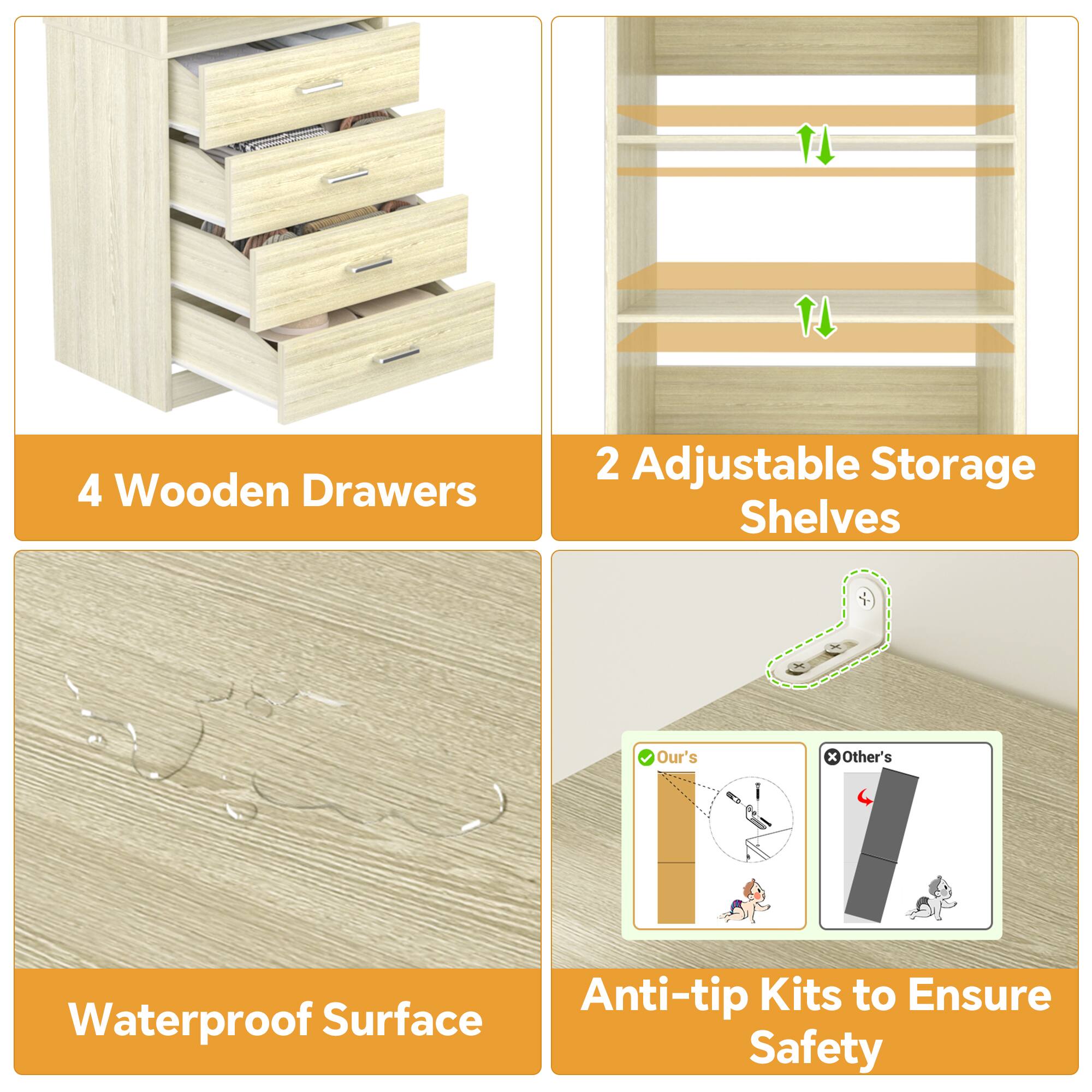 4 Wooden Drawers

2 Adjustable Storage Shelves

Waterproof Surface

Our's

Other's

Anti-tip Kits to Ensure Safety