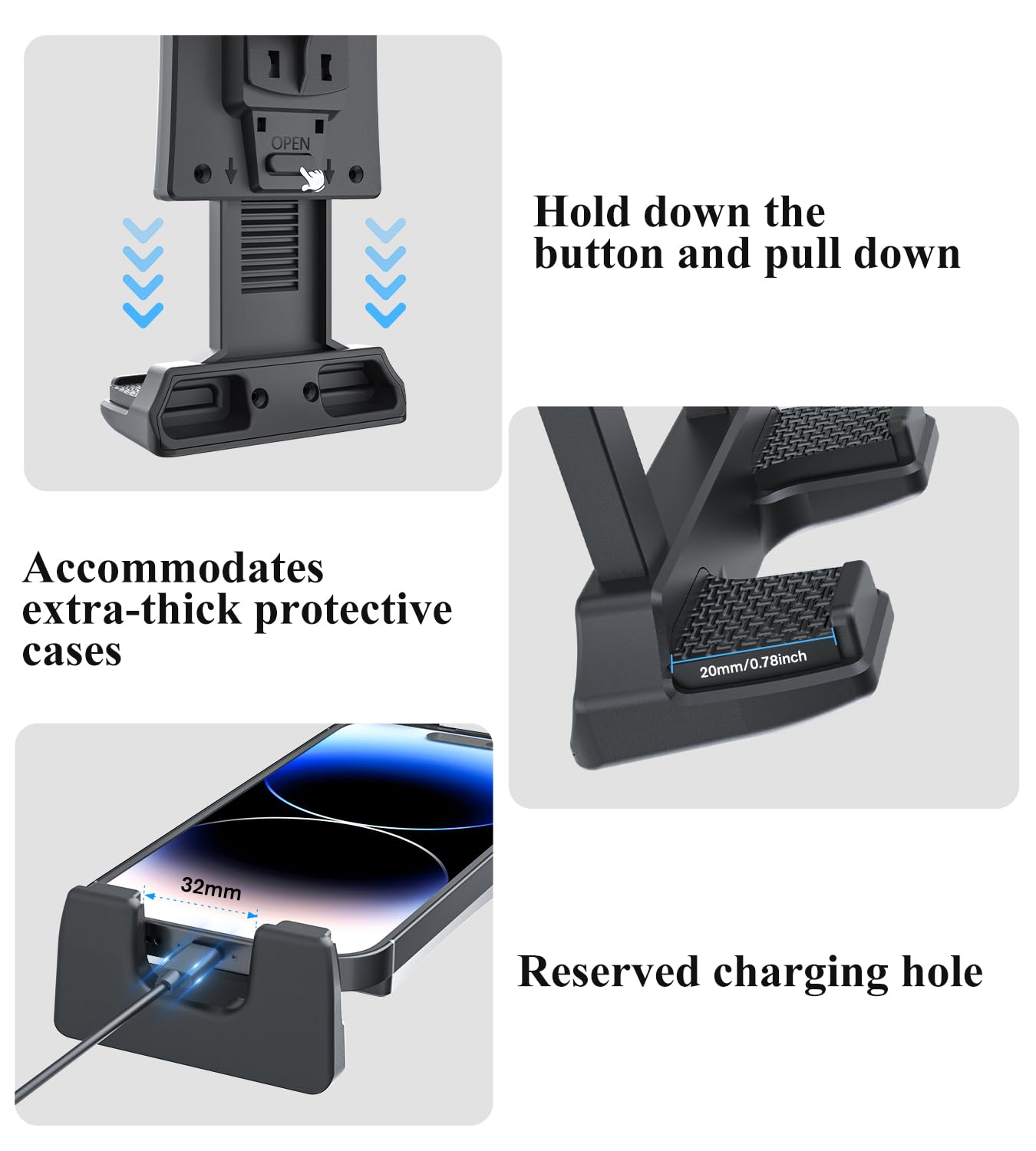 OPEN

Hold down the button and pull down

Accommodates extra-thick protective cases

20mm/0.78inch

32mm

Reserved charging hole