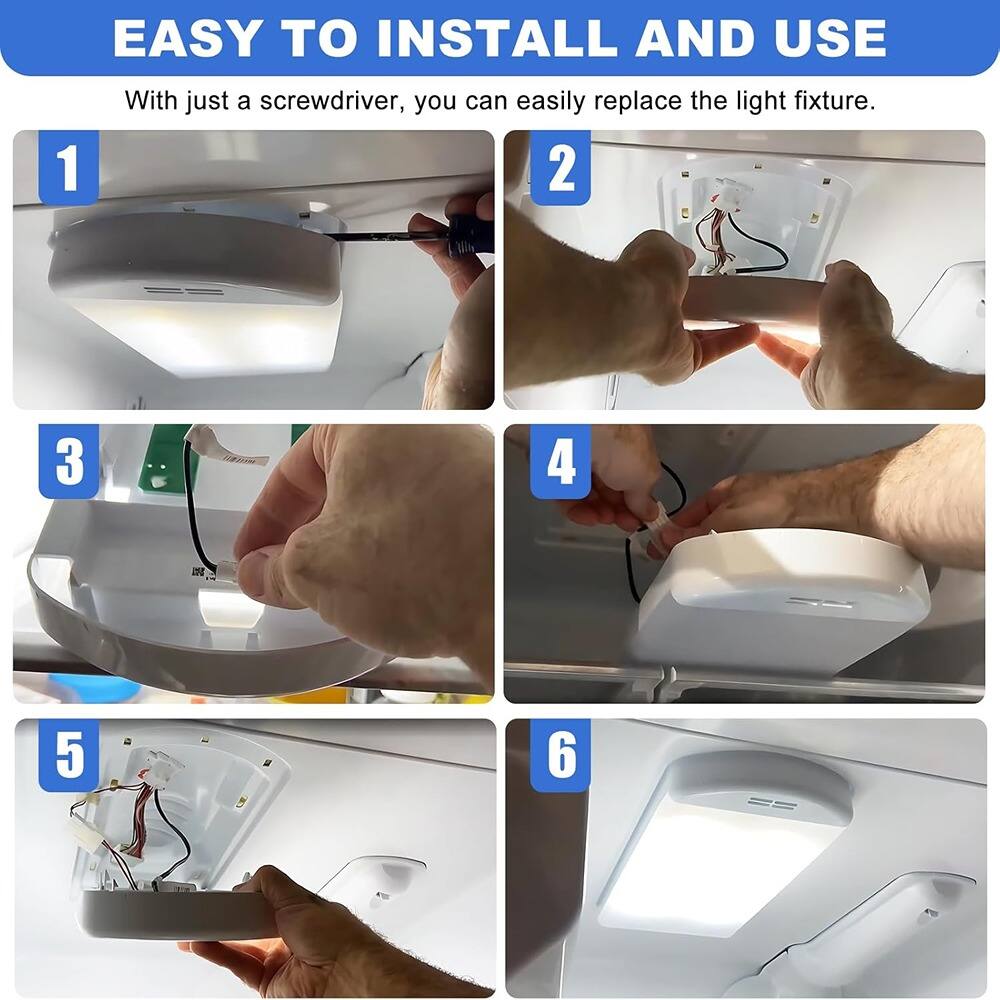 EASY TO INSTALL AND USE

With just a screwdriver, you can easily replace the light fixture.

1

2

3

4

5

6