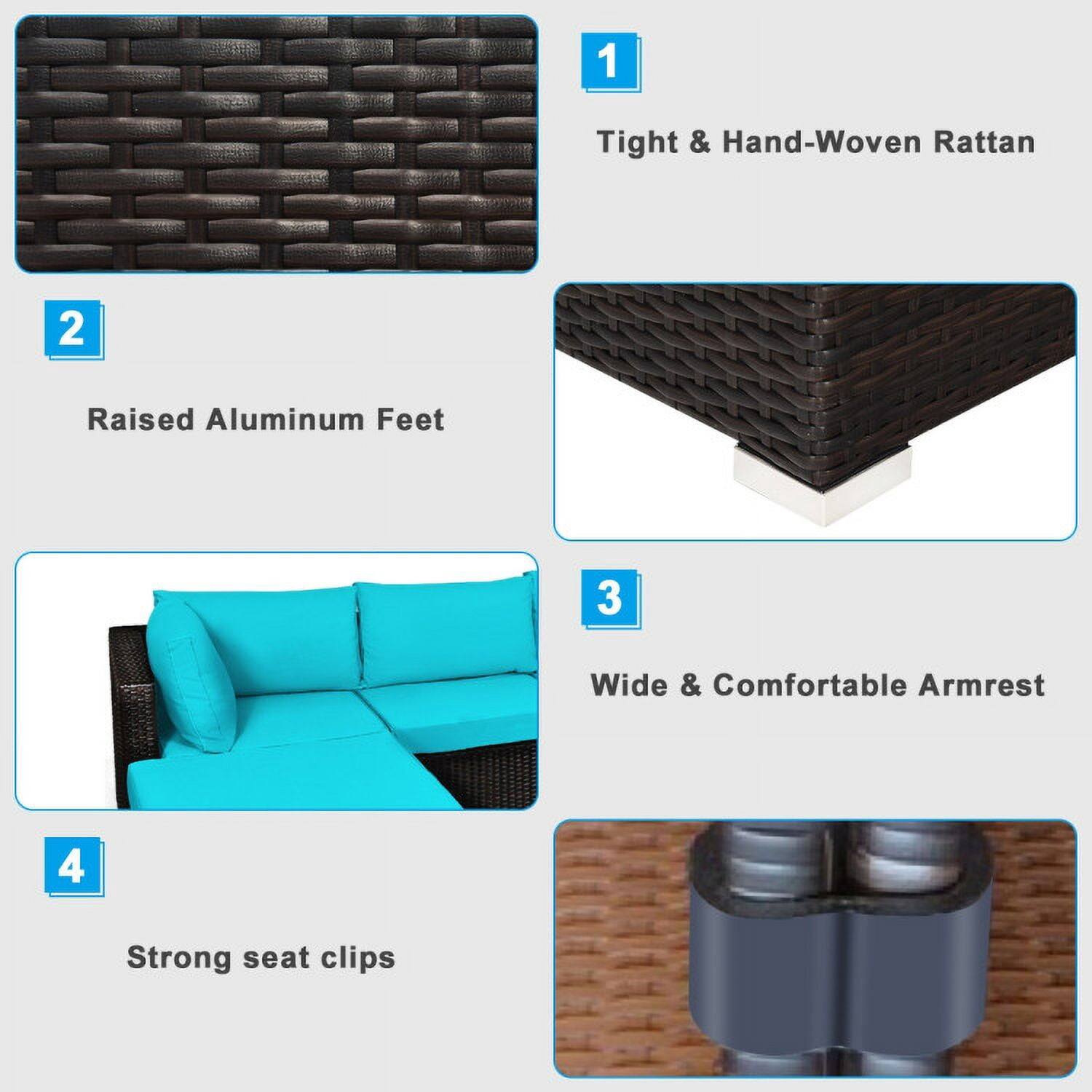 1

Tight & Hand-Woven Rattan

2

Raised Aluminum Feet

3

Wide & Comfortable Armrest

4

Strong seat clips