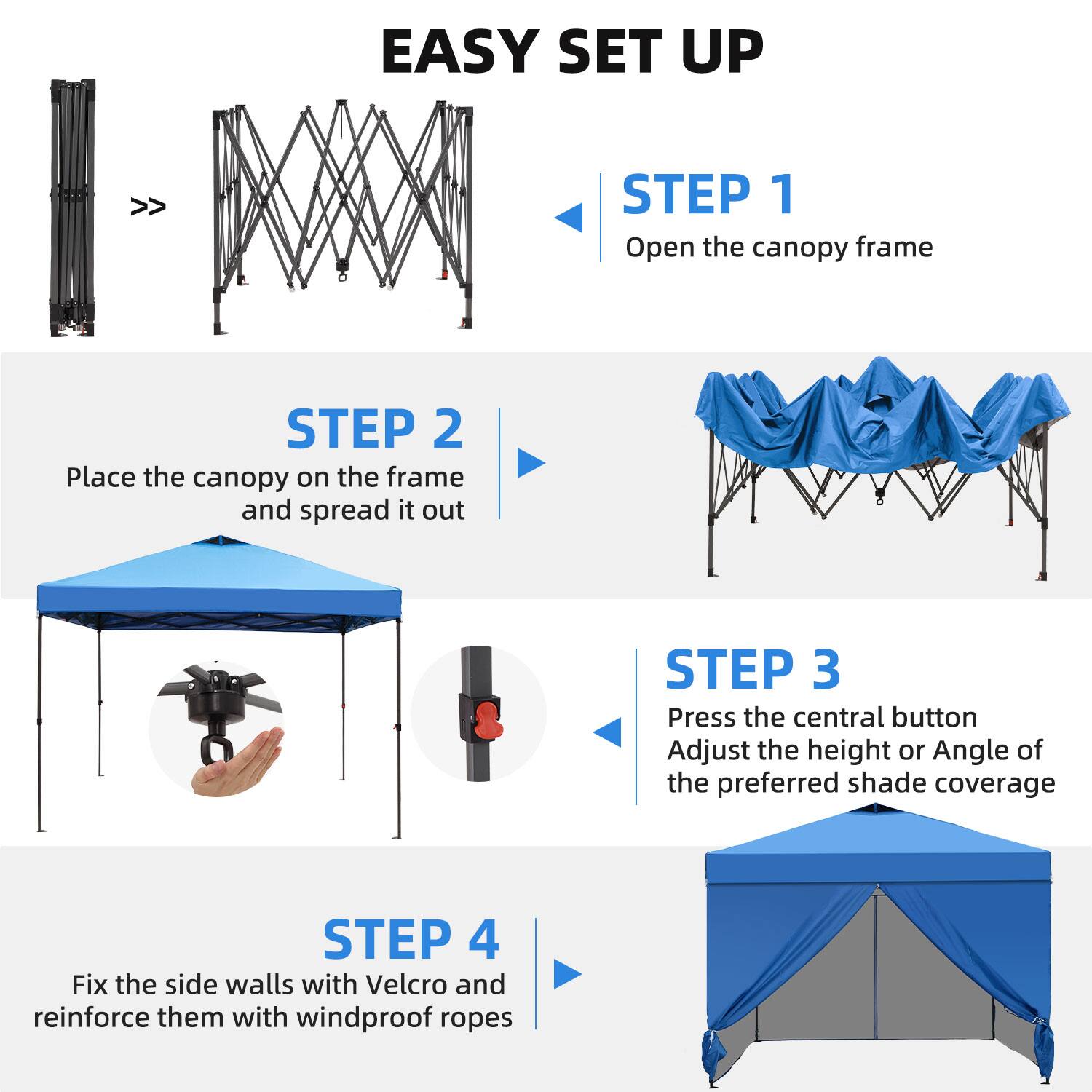 EASY SET UP

>>

STEP 1
Open the canopy frame

STEP 2
Place the canopy on the frame and spread it out

STEP 3
Press the central button
Adjust the height or Angle of the preferred shade coverage

STEP 4
Fix the side walls with Velcro and reinforce them with windproof ropes