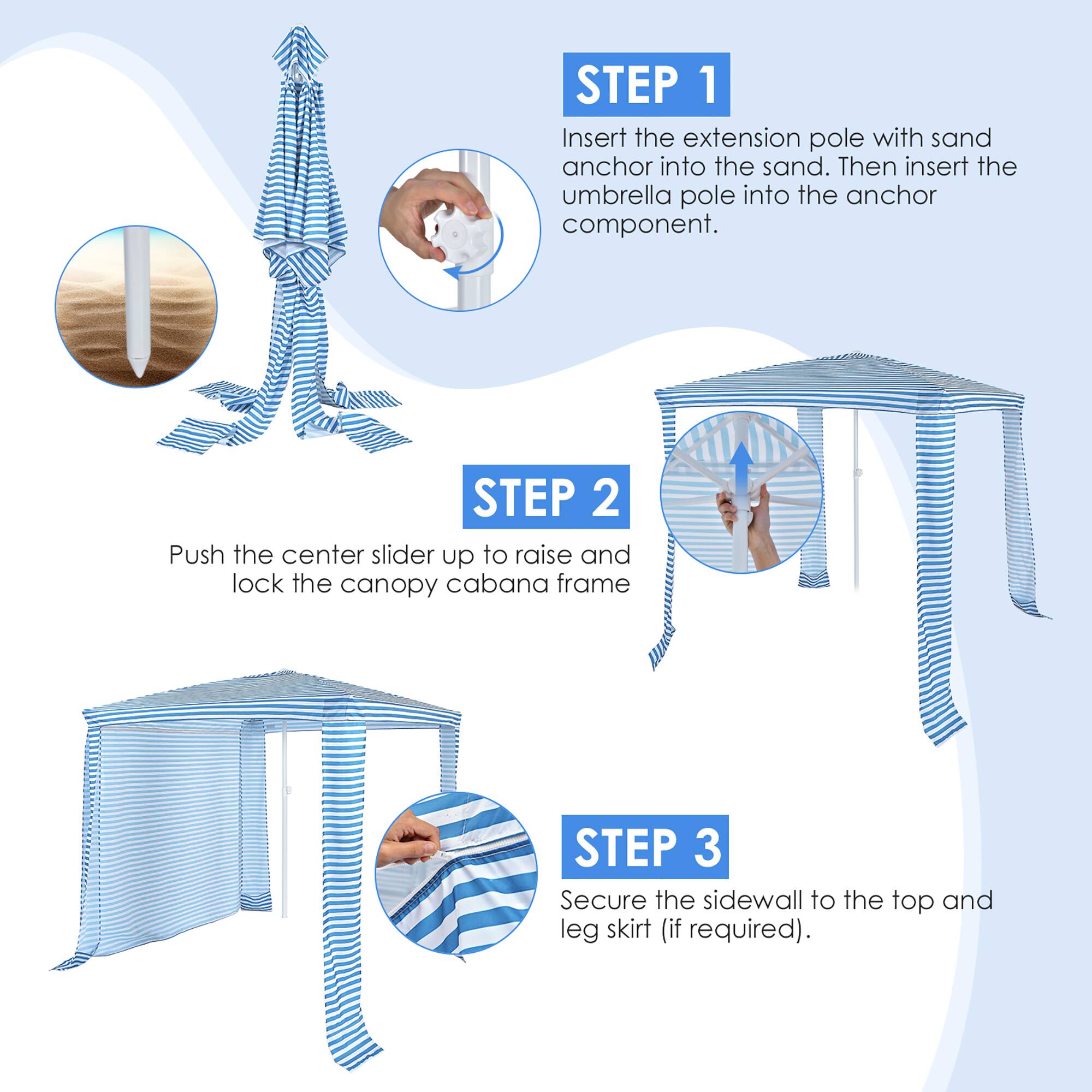 STEP 1

Insert the extension pole with sand anchor into the sand. Then insert the umbrella pole into the anchor component.

STEP 2

Push the center slider up to raise and lock the canopy cabana frame

STEP 3

Secure the sidewall to the top and leg skirt (if required).