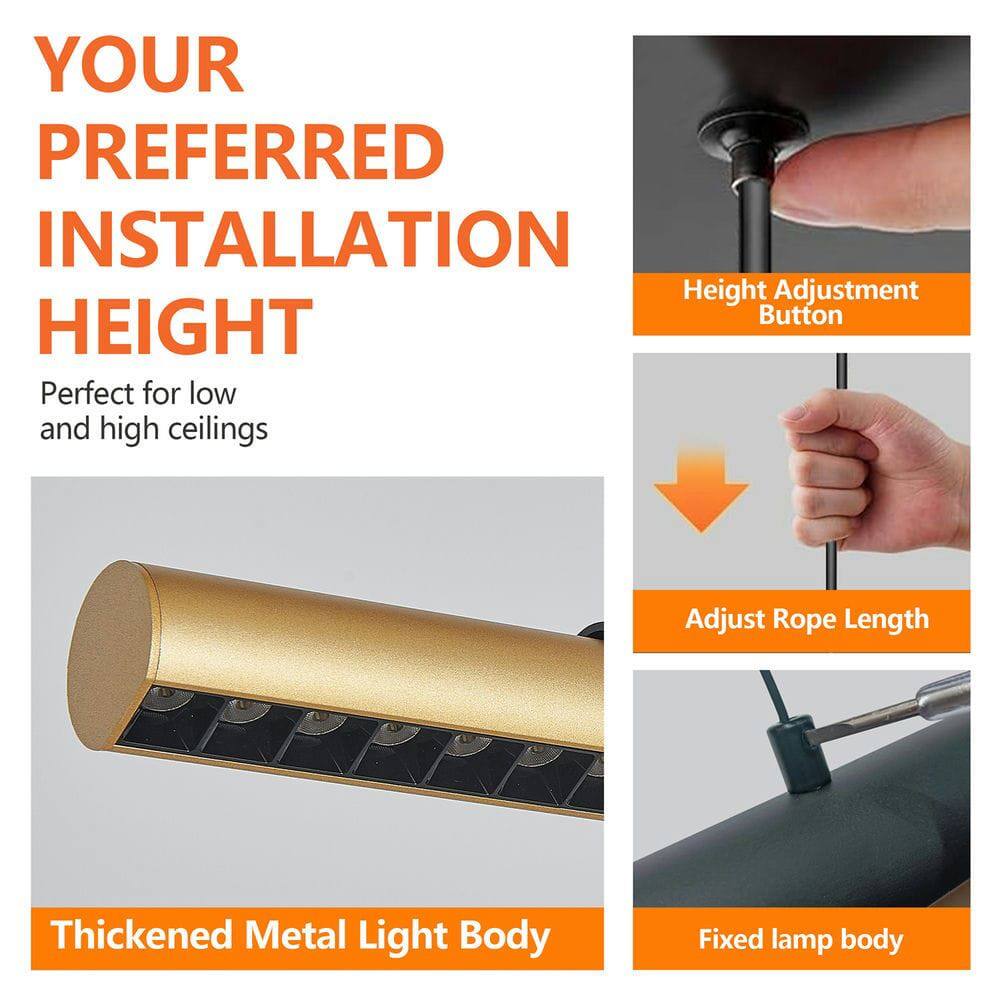 YOUR PREFERRED INSTALLATION HEIGHT

Perfect for low and high ceilings

Thickened Metal Light Body

Height Adjustment Button

Adjust Rope Length

Fixed lamp body