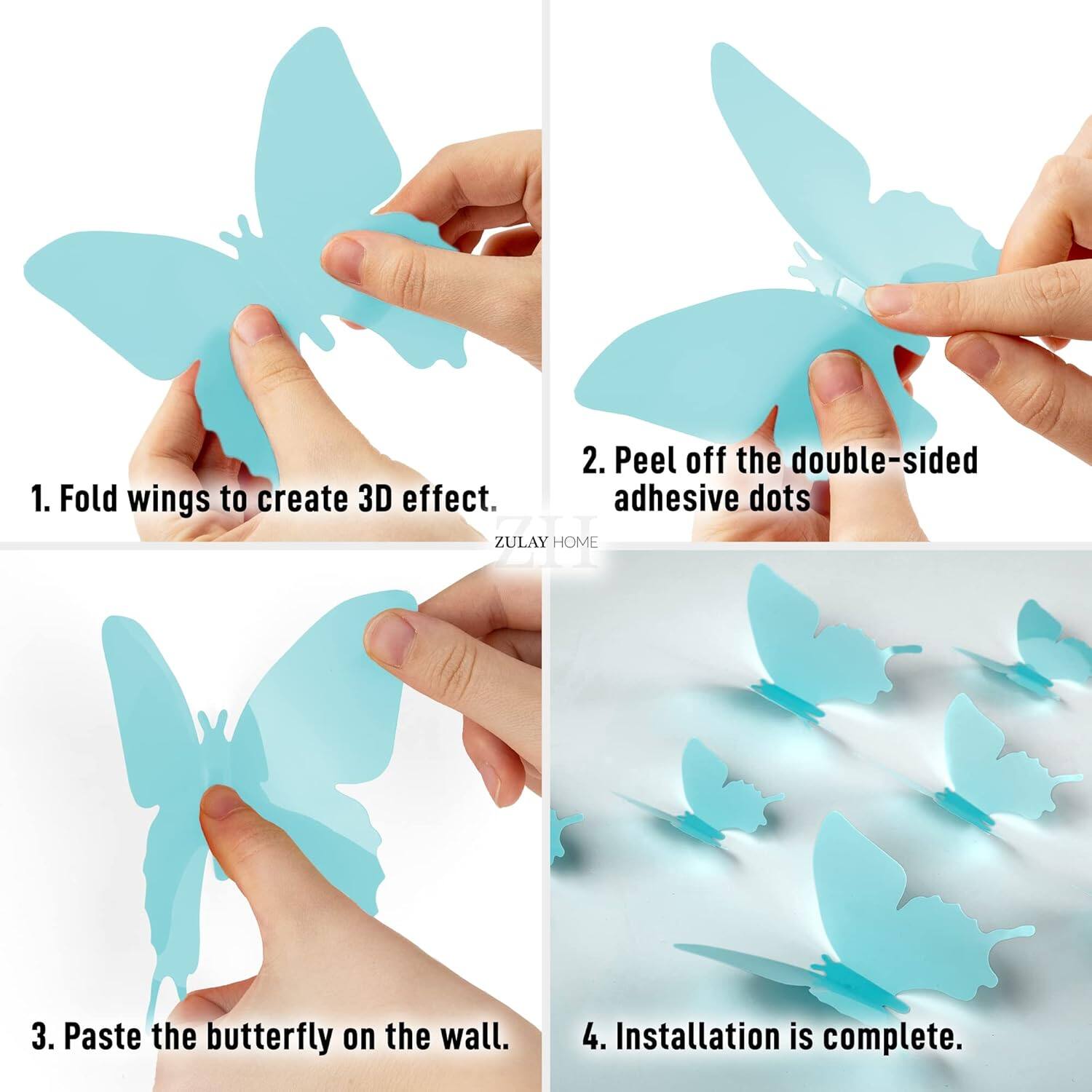 1. Fold wings to create 3D effect.

2. Peel off the double-sided adhesive dots

ZH
ZULAY HOME

3. Paste the butterfly on the wall.

4. Installation is complete.