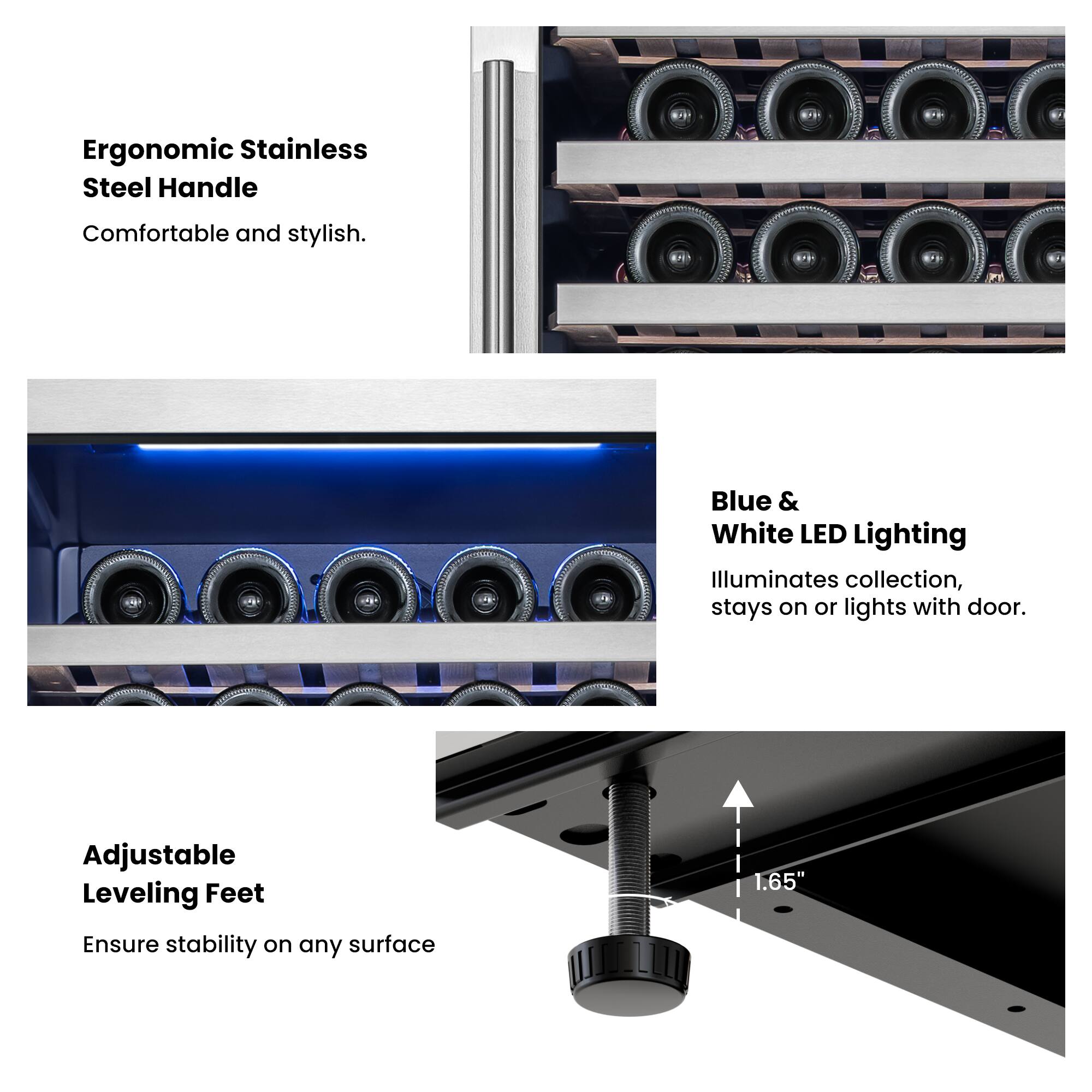 Ergonomic Stainless Steel Handle

Comfortable and stylish.

Blue & White LED Lighting

Illuminates collection, stays on or lights with door.

Adjustable Leveling Feet

Ensure stability on any surface

1.65"