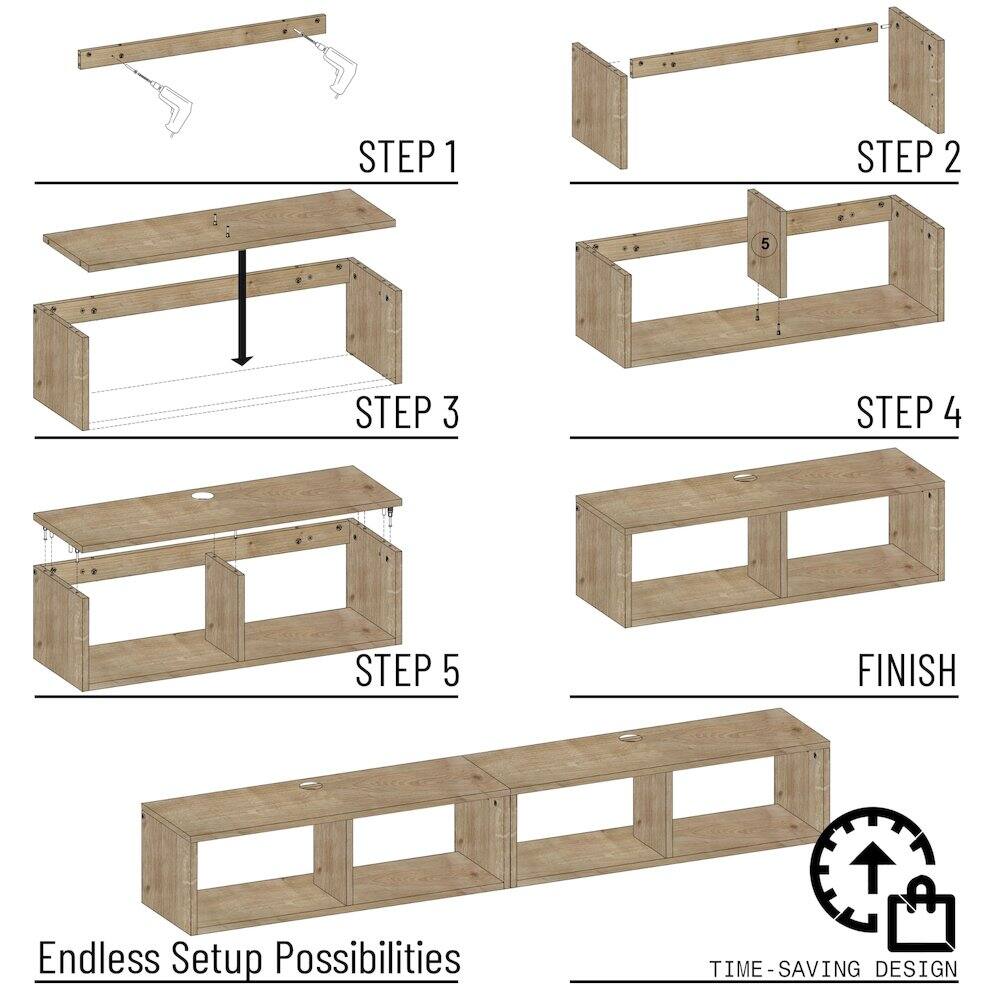 STEP 1

STEP 2

STEP 3

5

STEP 4

STEP 5

FINISH

Endless Setup Possibilities

TIME-SAVING DESIGN