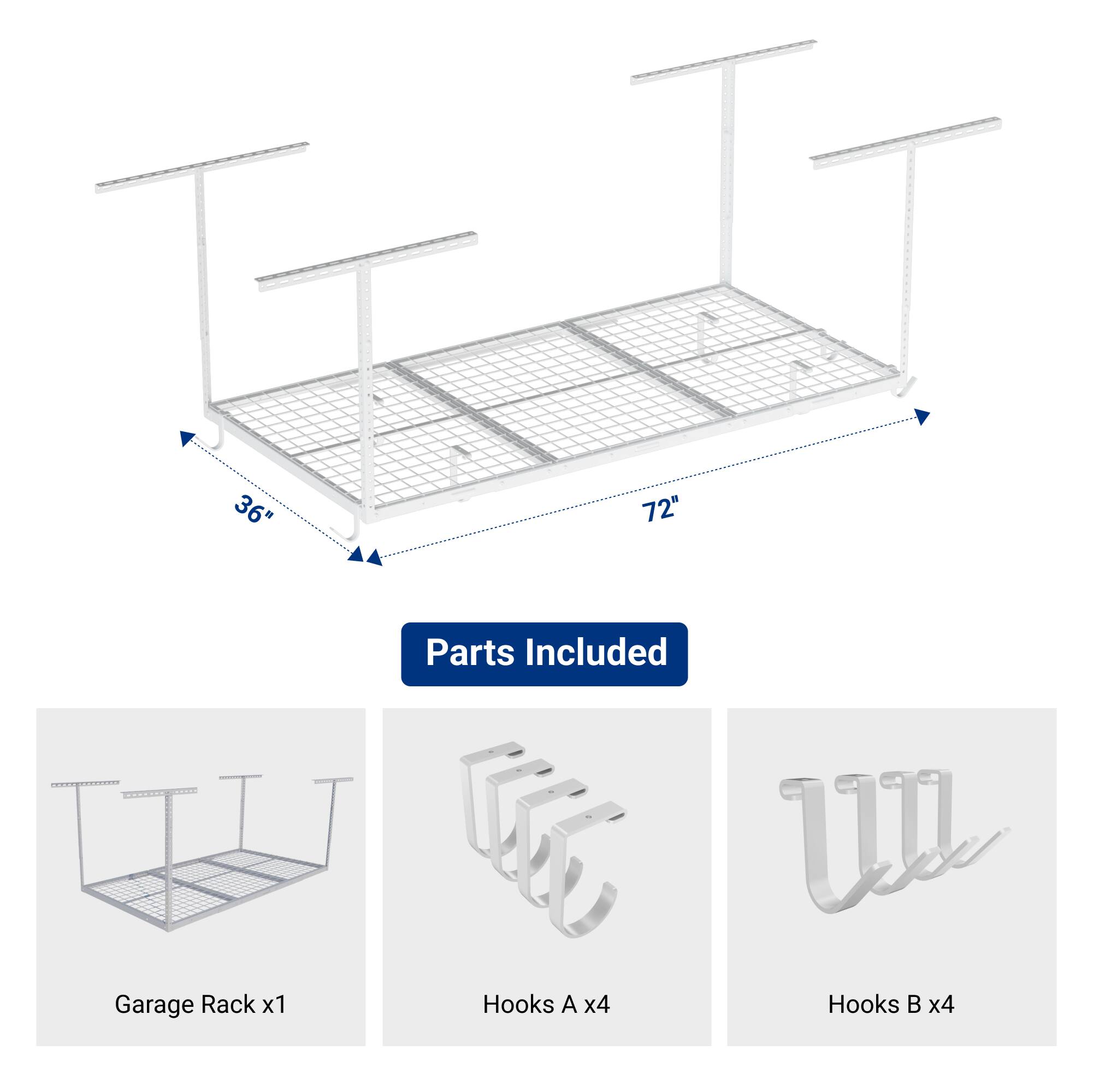 36"

72"

Parts Included

Garage Rack x1

Hooks A x4

Hooks B x4