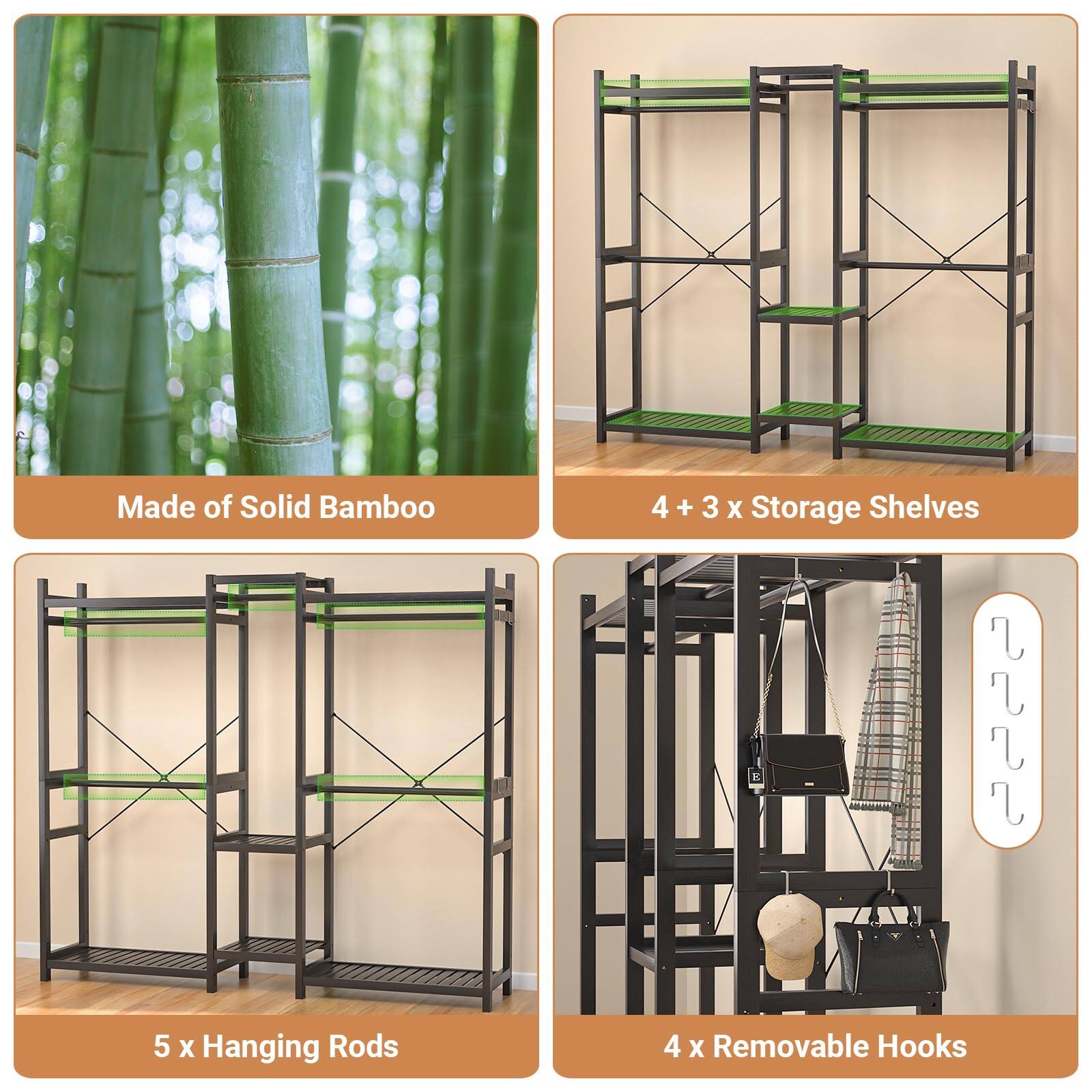 Made of Solid Bamboo

4 + 3 x Storage Shelves

5 x Hanging Rods

4 x Removable Hooks