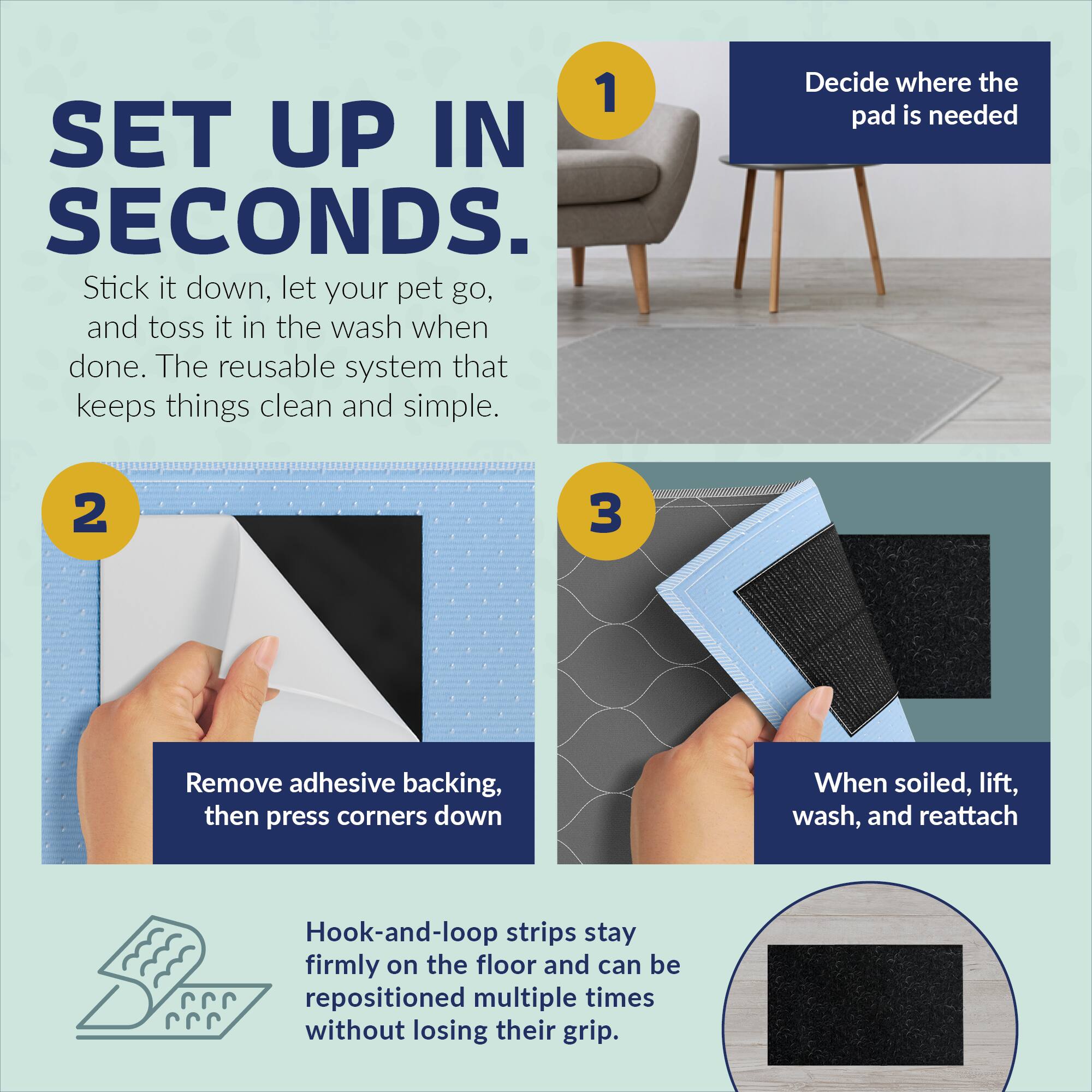 SET UP IN SECONDS.

Stick it down, let your pet go, and toss it in the wash when done. The reusable system that keeps things clean and simple.

1

Decide where the pad is needed

2

Remove adhesive backing, then press corners down

3

When soiled, lift, wash, and reattach

Hook-and-loop strips stay firmly on the floor and can be repositioned multiple times without losing their grip.